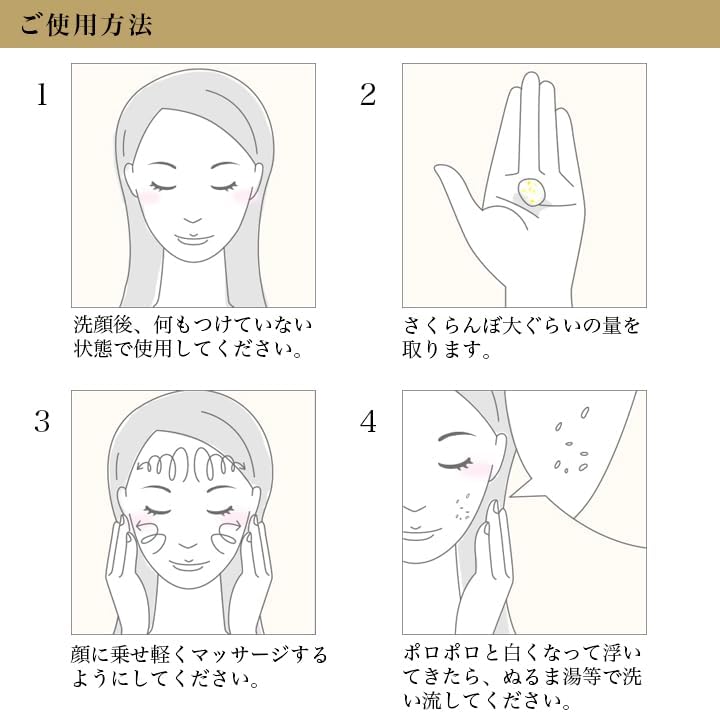 ご使用方法

1

洗顔後、何もつけていない状態で使用してください。

2

さくらんぼ大ぐらいの量を取ります。

3

顔に乗せ軽くマッサージするようにしてください。

4

ポロポロと白くなって浮いてきたら、ぬるま湯等で洗い流してください。