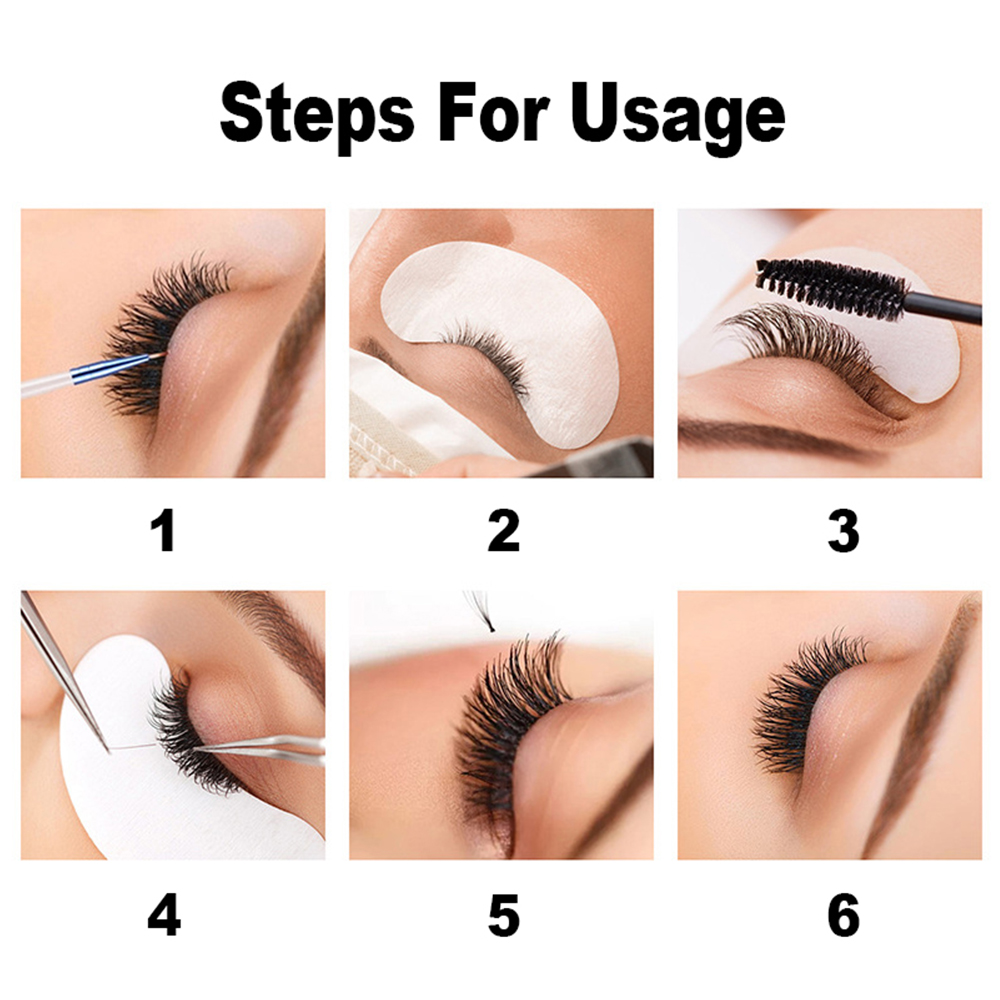 Steps For Usage

1

2

3

4

5

6