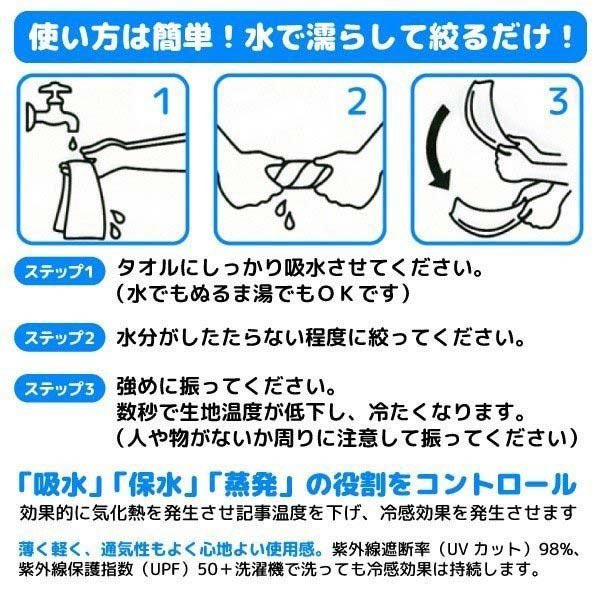 使い方は簡単！水で濡らして絞るだけ！

1

2

3

ステップ1 タオルにしっかり吸水させてください。
（水でもぬるま湯でもＯＫです）

ステップ2 水分がしたたらない程度に絞ってください。

ステップ3 強めに振ってください。
数秒で生地温度が低下し、冷たくなります。
（人や物がないか周りに注意して振ってください）

「吸水」「保水」「蒸発」の役割をコントロール
効果的に気化熱を発生させ記事温度を下げ、冷感効果を発生させます

薄く軽く、通気性もよく心地よい使用感。紫外線遮断率（UV カット）98%、紫外線保護指数（UPF）50＋洗濯機で洗っても冷感効果は持続します。