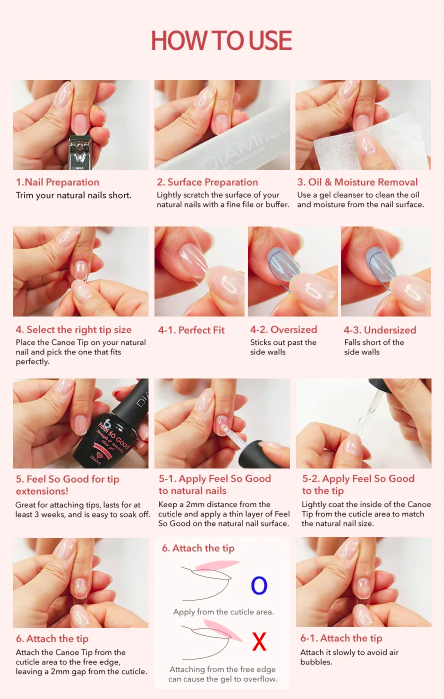 HOW TO USE

DIAMI

1.Nail Preparation
Trim your natural nails short.

2. Surface Preparation
Lightly scratch the surface of your natural nails with a fine file or buffer.

3. Oil & Moisture Removal
Use a gel cleanser to clean the oil and moisture from the nail surface.

4. Select the right tip size
Place the Canoe Tip on your natural nail and pick the one that fits perfectly.

4-1. Perfect Fit

4-2. Oversized
Sticks out past the side walls

4-3. Undersized
Falls short of the side walls

FEEL SO GOOD

5. Feel So Good for tip extensions!
Great for attaching tips, lasts for at least 3 weeks, and is easy to soak off.

5-1. Apply Feel So Good to natural nails
Keep a 2mm distance from the cuticle and apply a thin layer of Feel So Good on the natural nail surface.

5-2. Apply Feel So Good to the tip
Lightly coat the inside of the Canoe Tip from the cuticle area to match the natural nail size.

6. Attach the tip
Attach the Canoe Tip from the cuticle area to the free edge, leaving a 2mm gap from the cuticle.

6. Attach the tip
O
Apply from the cuticle area.
X
Attaching from the free edge can cause the gel to overflow.

6-1. Attach the tip
Attach it slowly to avoid air bubbles.