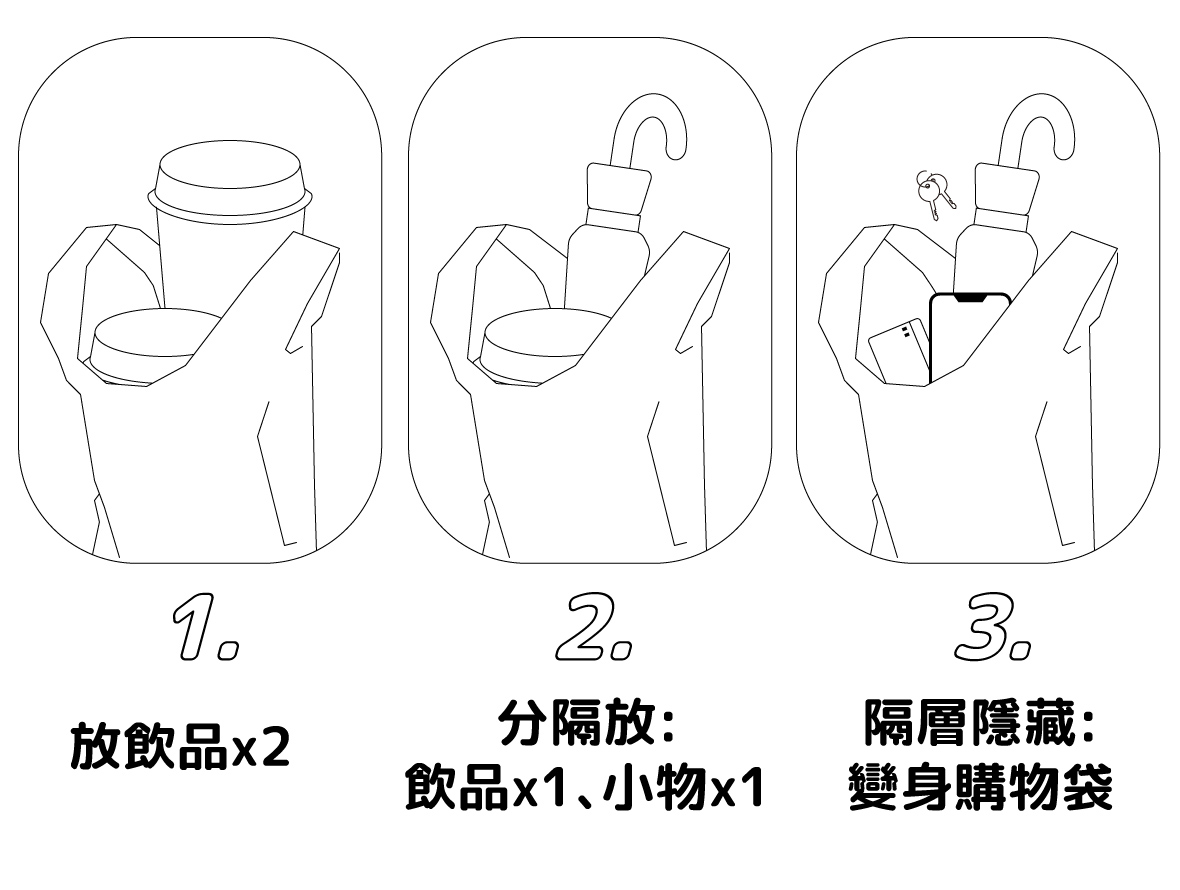 1.

放飲品x2

2.

分隔放:
飲品x1、小物x1

3.

隔層隱藏:
變身購物袋