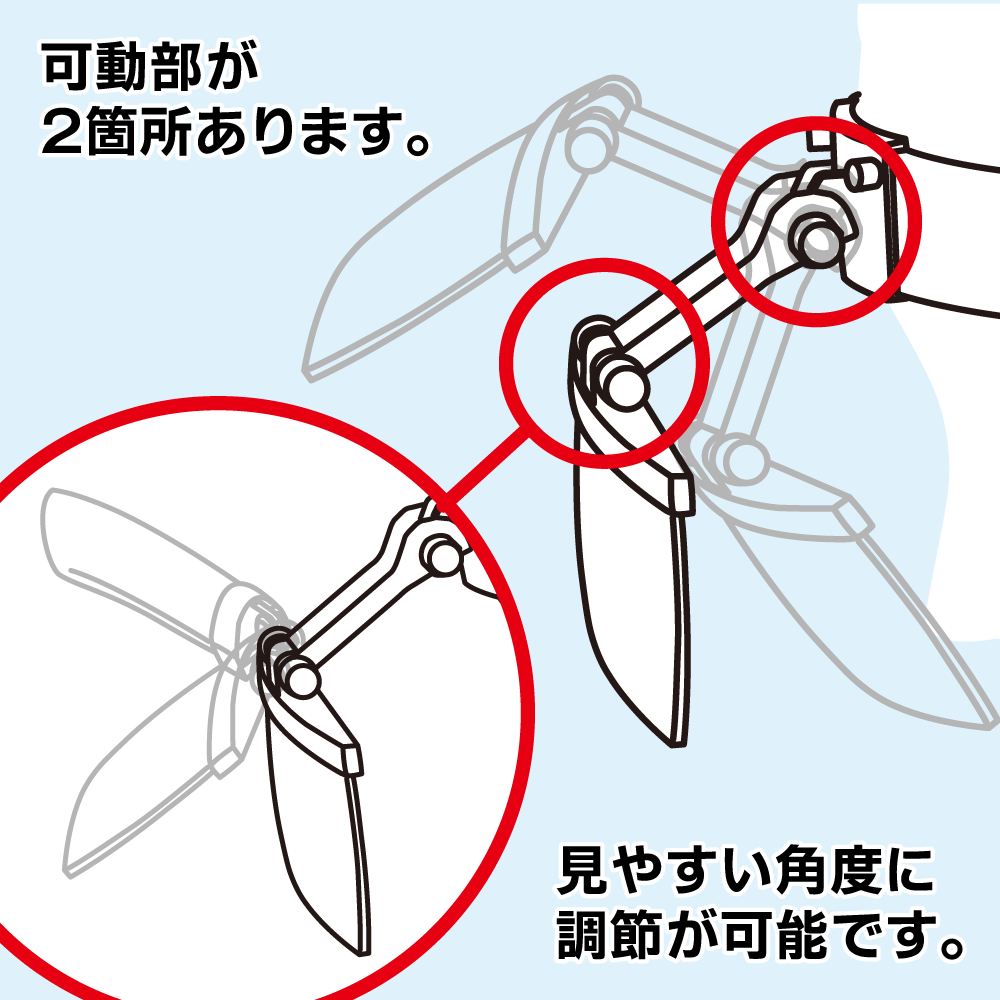 可動部が
2箇所あります。

見やすい角度に
調節が可能です。