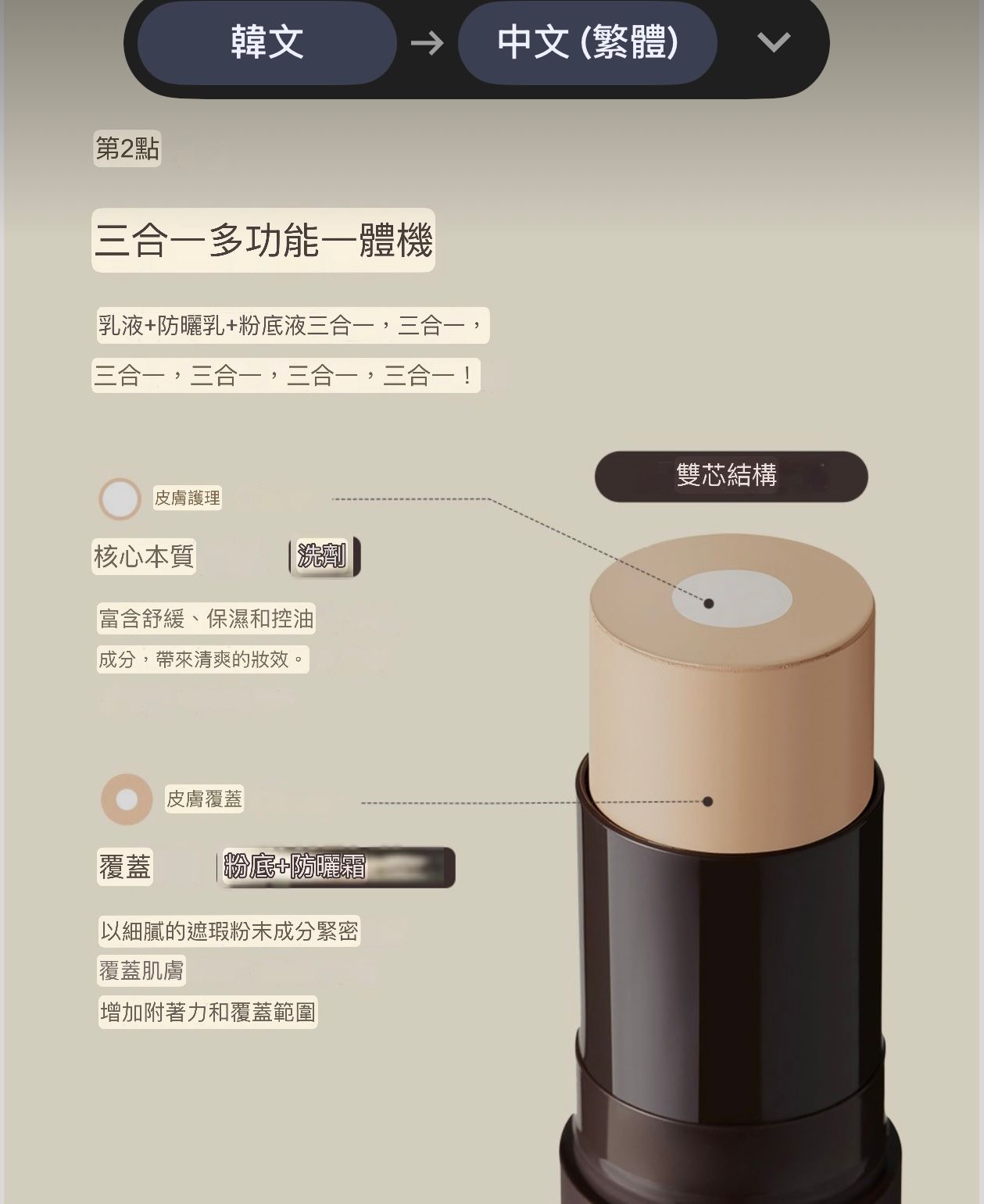 韓文 → 中文 (繁體)

第2點

三合一多功能一體機

乳液+防曬乳+粉底液三合一，三合一，

三合一，三合一，三合一，三合一！

雙芯結構

皮膚護理

核心本質 洗劑

富含舒緩、保濕和控油

成分，帶來清爽的妝效。

皮膚覆蓋

覆蓋 粉底+防曬霜

以細膩的遮瑕粉末成分緊密

覆蓋肌膚

增加附著力和覆蓋範圍