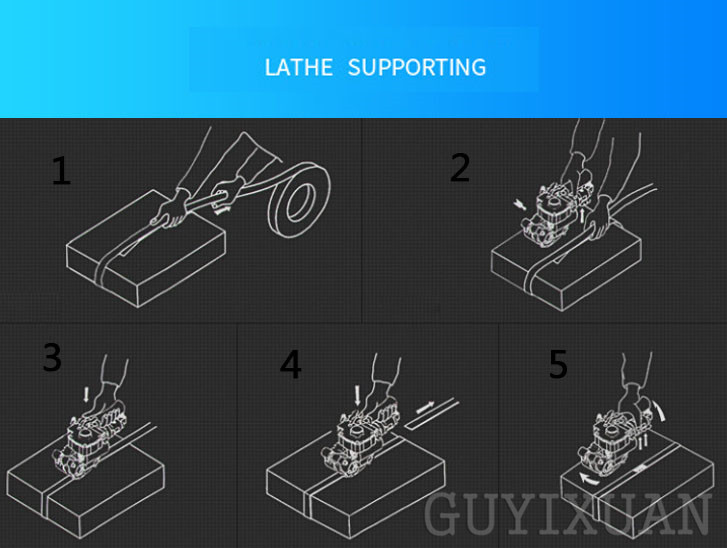 LATHE SUPPORTING

1

2

3

4

5

GUYIXUAN