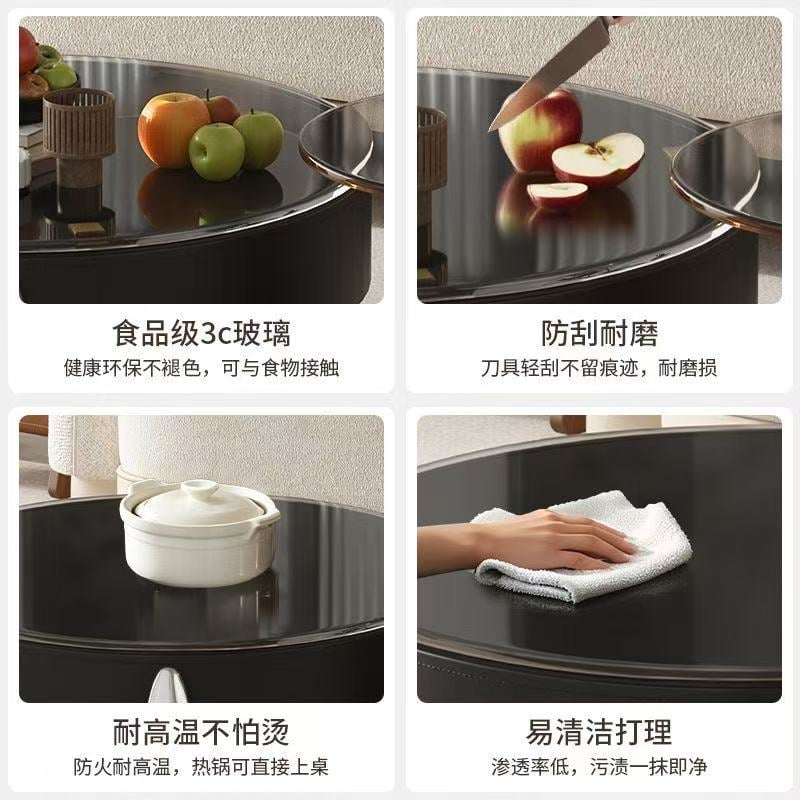 食品级3c玻璃
健康环保不褪色，可与食物接触

防刮耐磨
刀具轻刮不留痕迹，耐磨损

耐高温不怕烫
防火耐高温，热锅可直接上桌

易清洁打理
渗透率低，污渍一抹即净