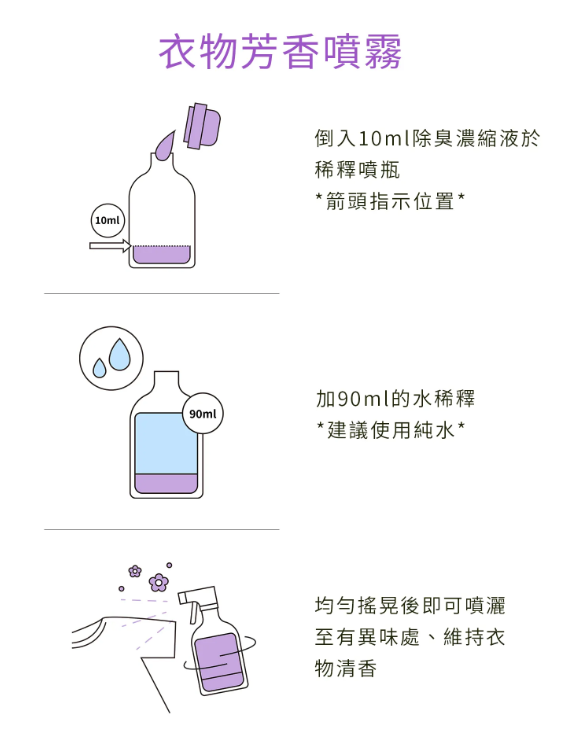 衣物芳香噴霧

10ml

倒入10ml除臭濃縮液於稀釋噴瓶
*箭頭指示位置*

90ml

加90ml的水稀釋
*建議使用純水*

均勻搖晃後即可噴灑至有異味處、維持衣物清香