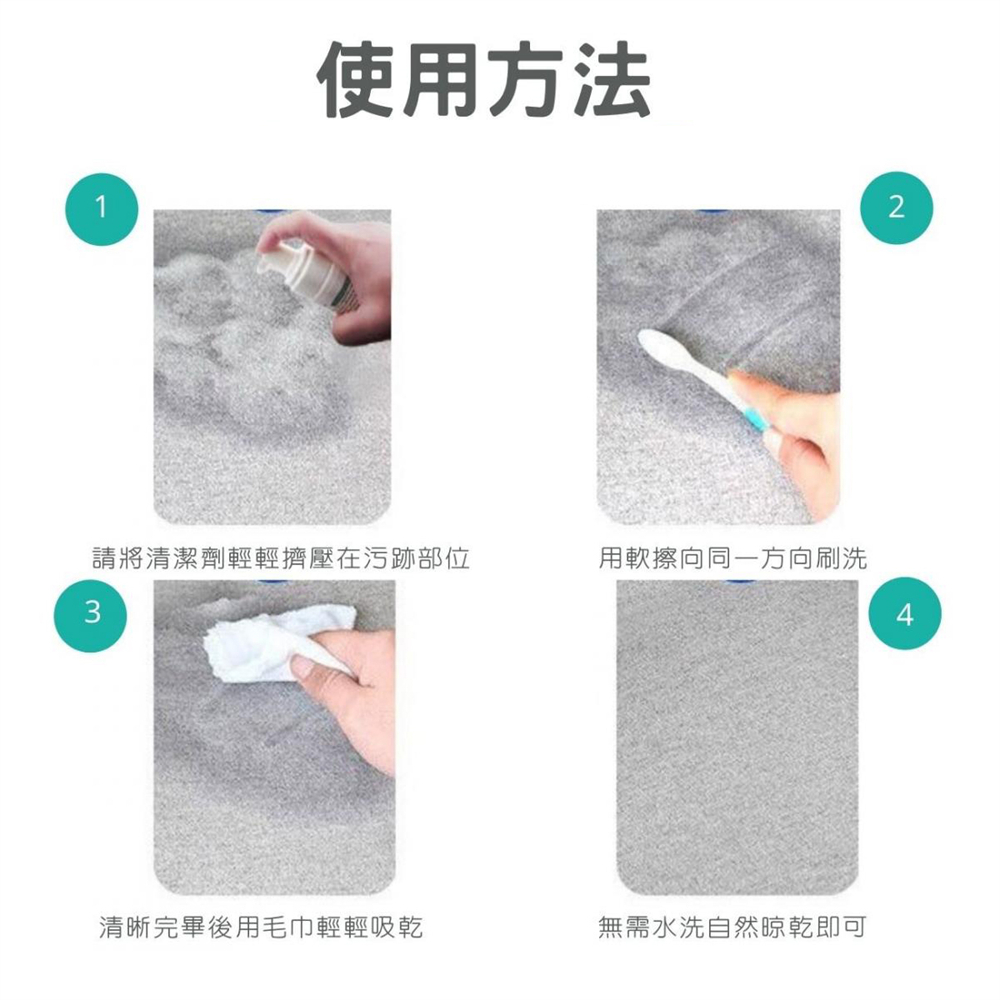 使用方法

1

請將清潔劑輕輕擠壓在污跡部位

2

用軟擦向同一方向刷洗

3

清晰完畢後用毛巾輕輕吸乾

4

無需水洗自然晾乾即可