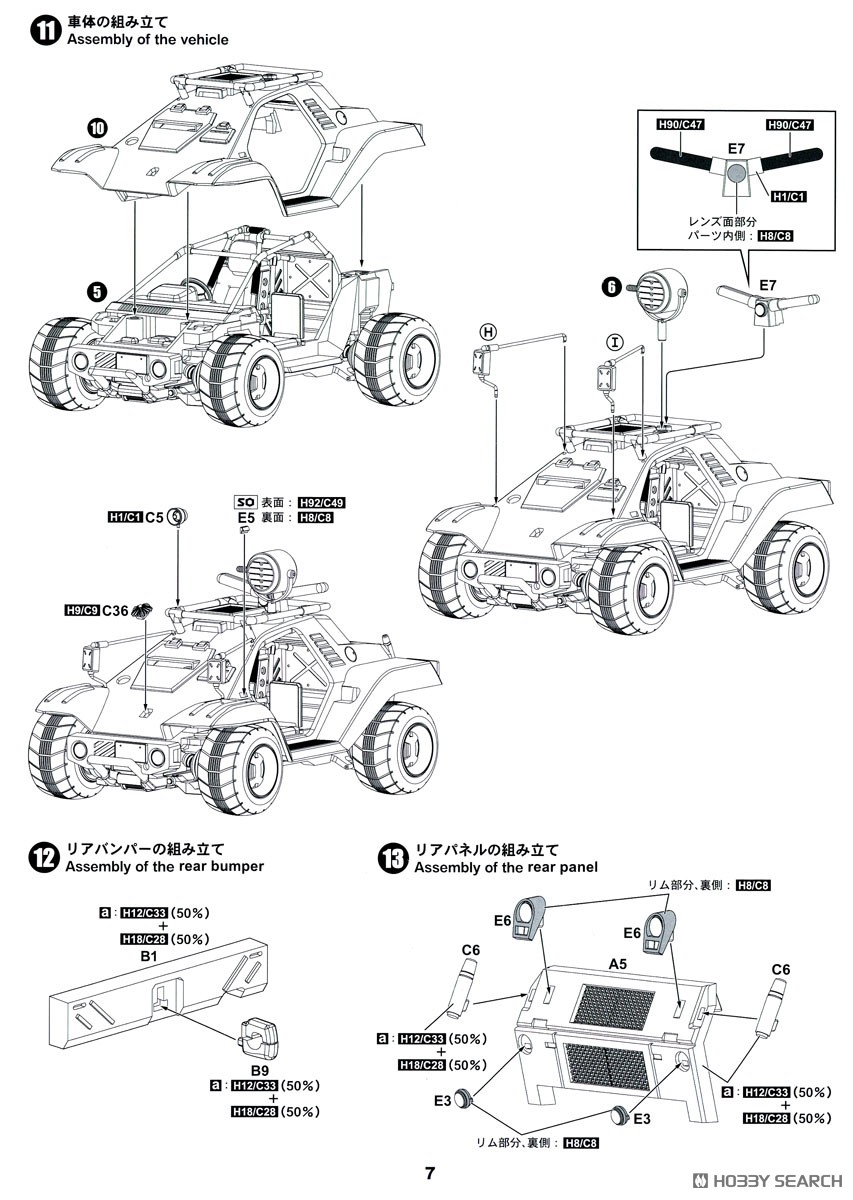 11 車体の組み立て
Assembly of the vehicle

10

5

H90/C47 H90/C47
E7
H1/C1
レンズ面部分
パーツ内側：H8/C8

6
E7

H

I

H1/C1 C5
SO 表面：H92/C49
E5 裏面：H8/C8

H9/C9 C36

12 リアバンパーの組み立て
Assembly of the rear bumper

a：H12/C33（50%）
+
H18/C28（50%）
B1

B9
a：H12/C33（50%）
+
H18/C28（50%）

13 リアパネルの組み立て
Assembly of the rear panel

リム部分、裏側：H8/C8
E6
E6
C6
A5
C6

a：H12/C33（50%）
+
H18/C28（50%）

a：H12/C33（50%）
+
H18/C28（50%）

E3
E3
リム部分、裏側：H8/C8

7

HOBBY SEARCH