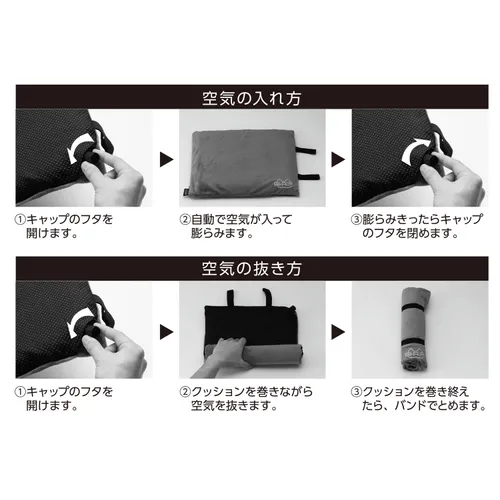 空気の入れ方

①キャップのフタを開けます。

②自動で空気が入って膨らみます。

③膨らみきったらキャップのフタを閉めます。

空気の抜き方

①キャップのフタを開けます。

②クッションを巻きながら空気を抜きます。

③クッションを巻き終えたら、バンドでとめます。