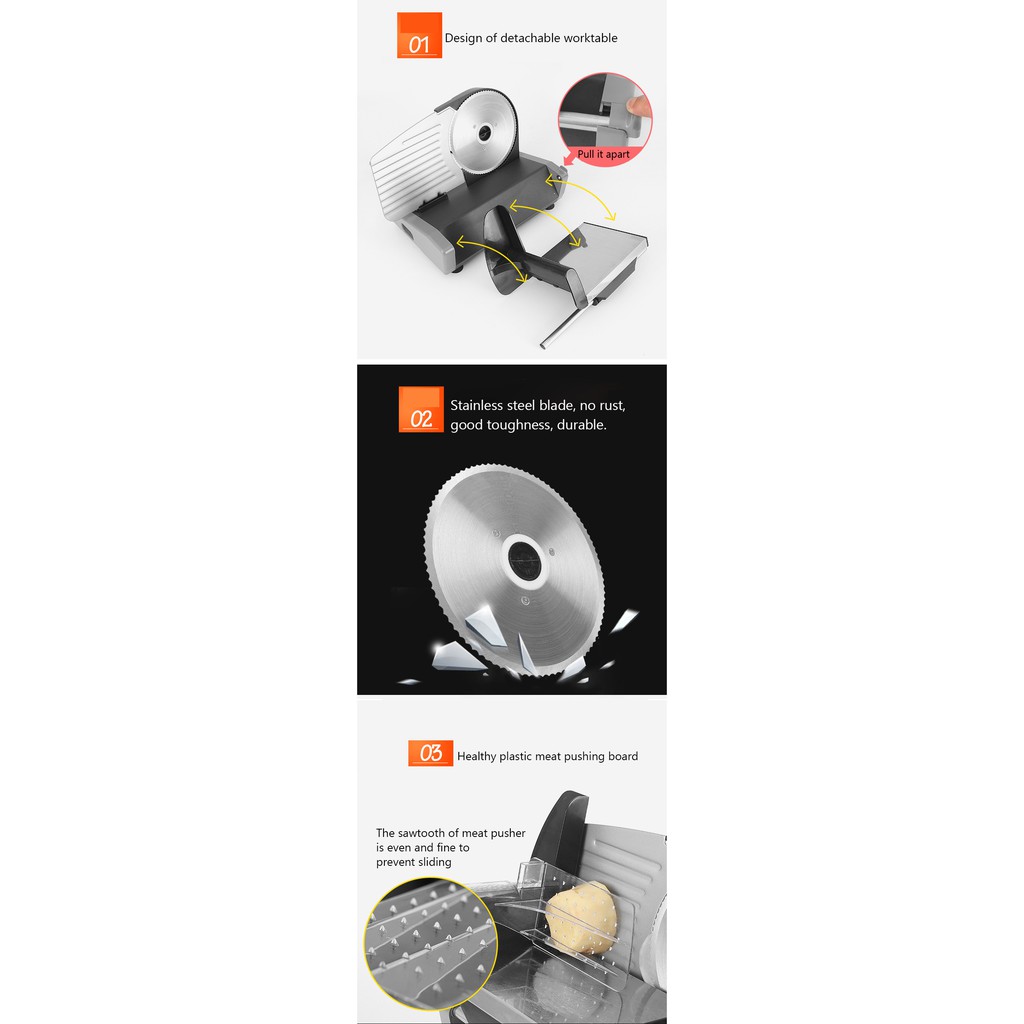 01 Design of detachable worktable

Pull it apart

02 Stainless steel blade, no rust, good toughness, durable.

03 Healthy plastic meat pushing board

The sawtooth of meat pusher is even and fine to prevent sliding