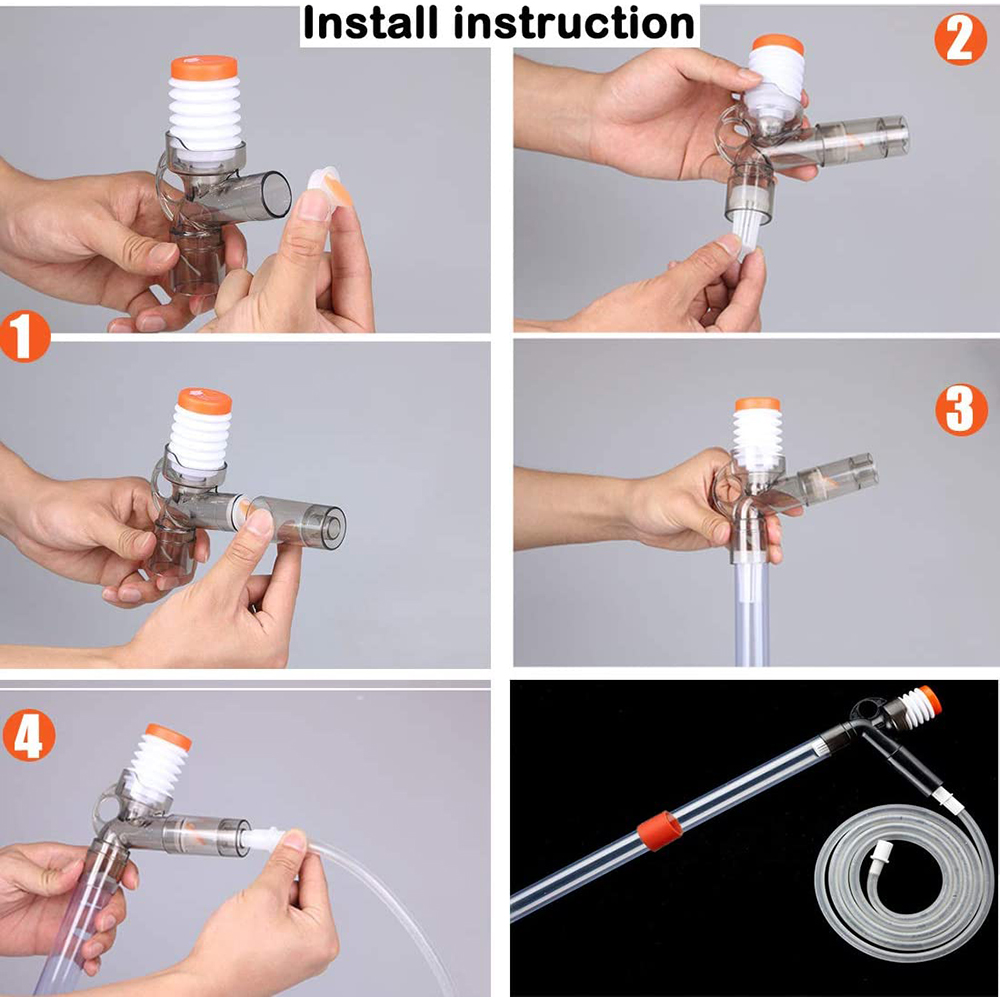 Install instruction

1

2

3

4