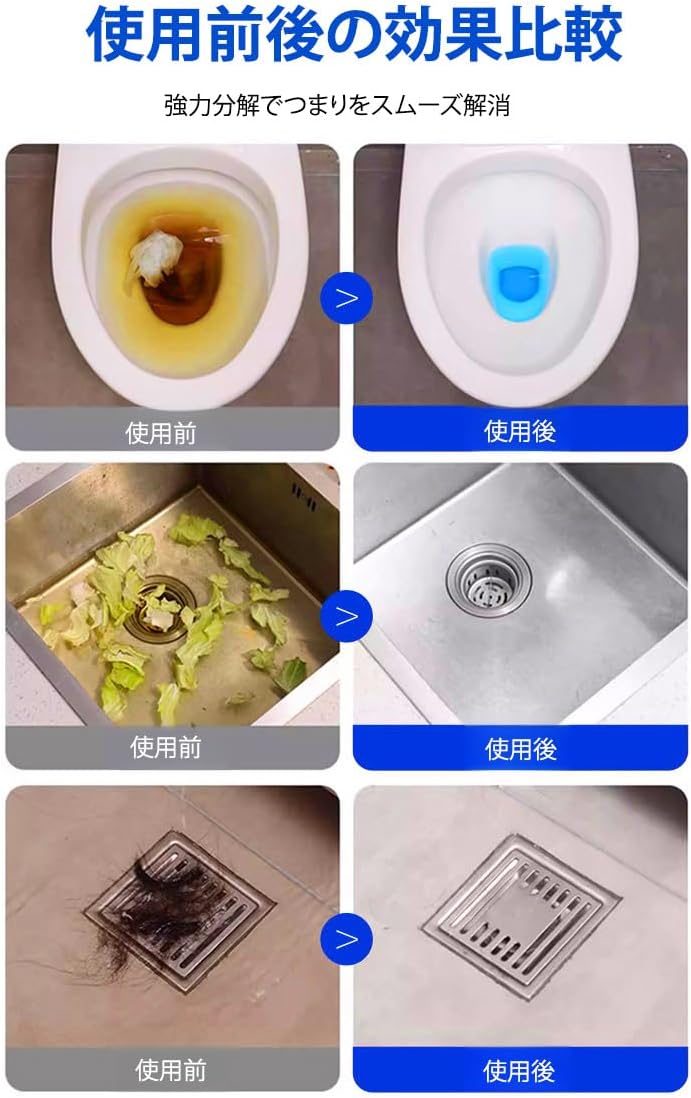 使用前後の効果比較

強力分解でつまりをスムーズ解消

使用前

>

使用後

使用前

>

使用後

使用前

>

使用後