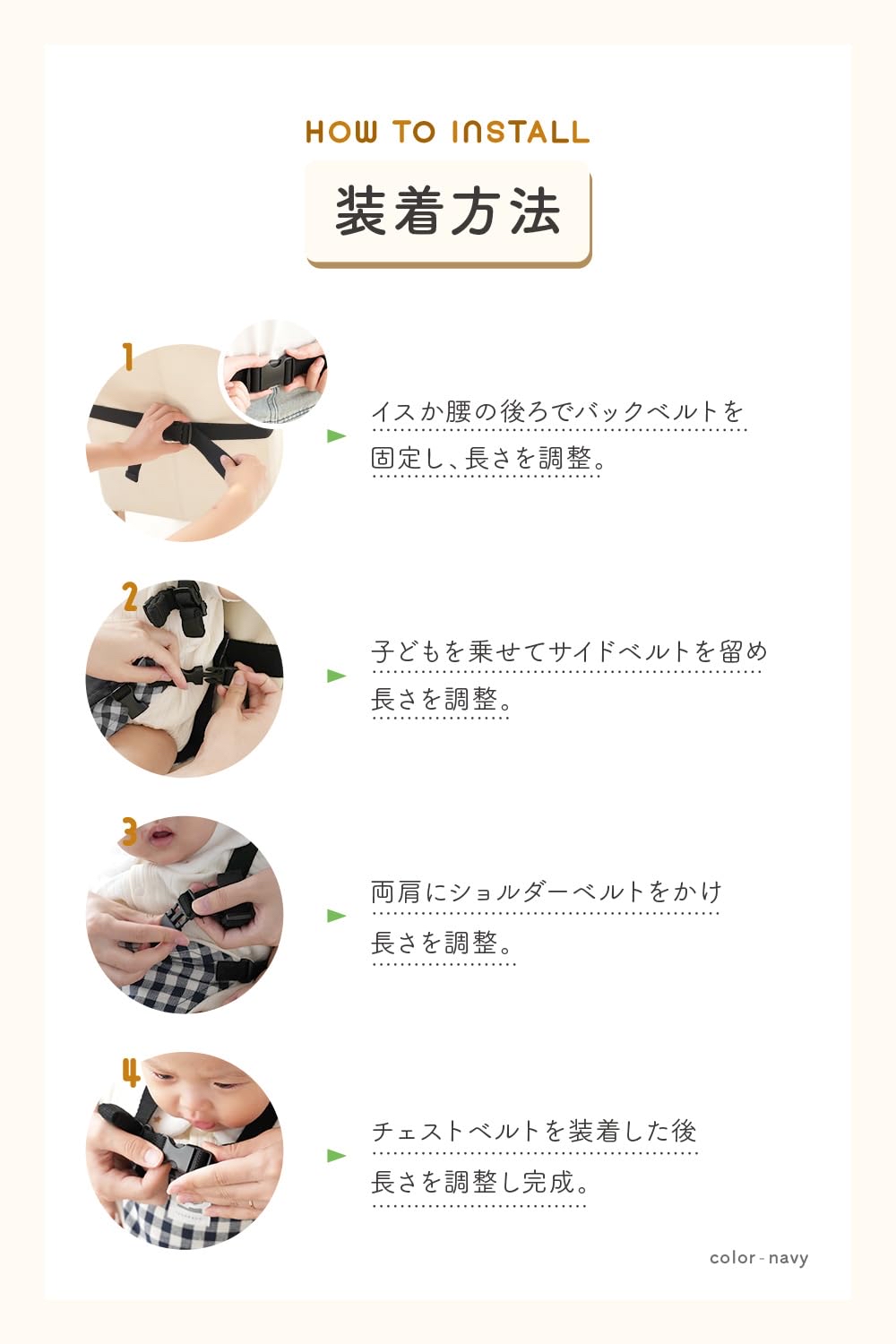 HOW TO INSTALL

装着方法

1

イスか腰の後ろでバックベルトを固定し、長さを調整。

2

子どもを乗せてサイドベルトを留め長さを調整。

3

両肩にショルダーベルトをかけ長さを調整。

4

チェストベルトを装着した後長さを調整し完成。

color - navy