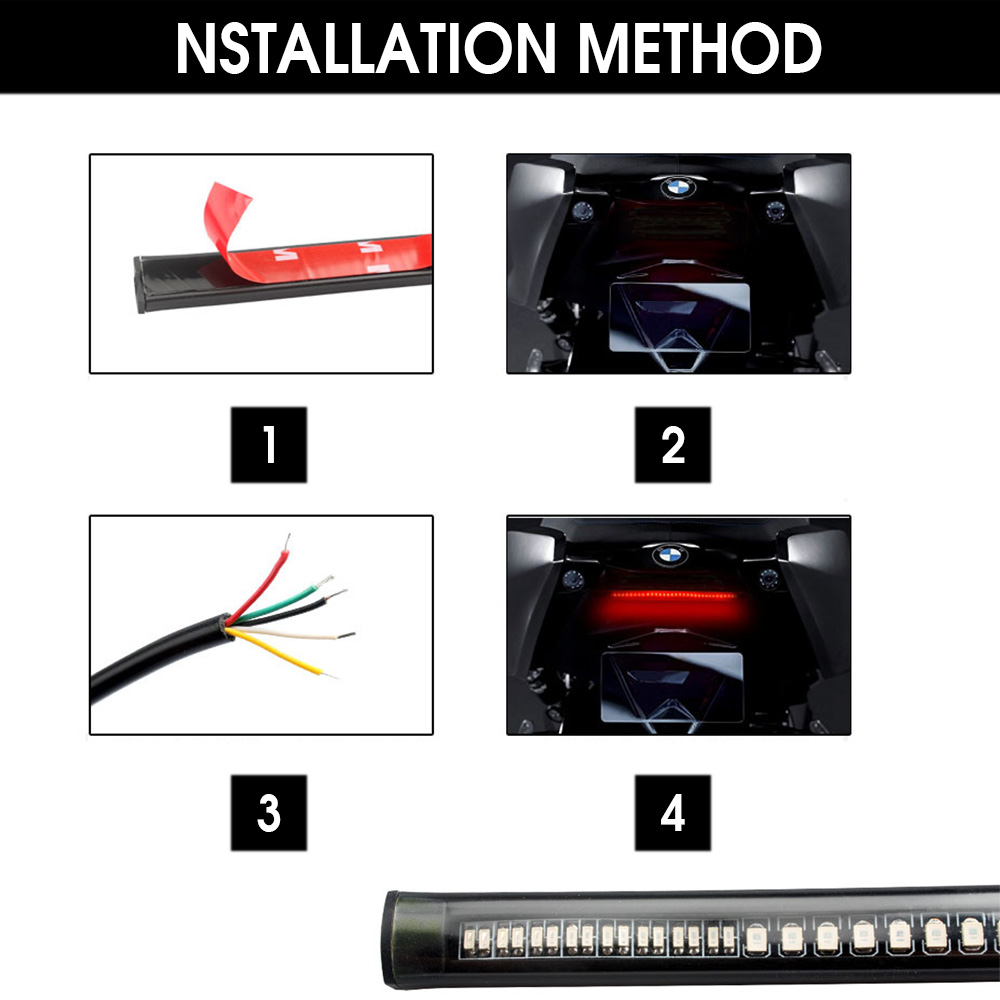 NSTALLATION METHOD

1

2

3

4