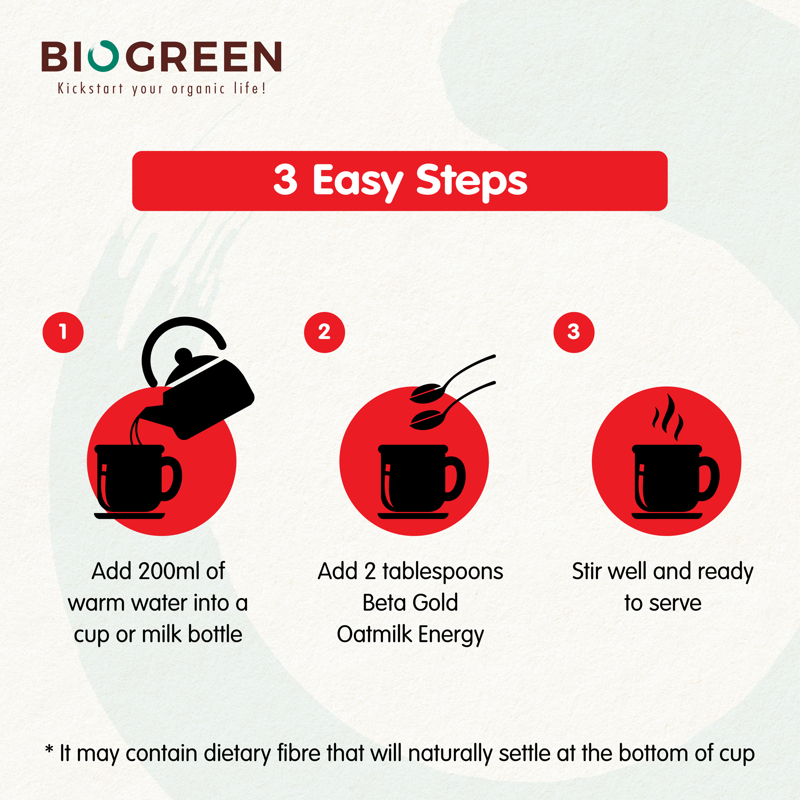 BIOGREEN
Kickstart your organic life!

3 Easy Steps

1

Add 200ml of warm water into a cup or milk bottle

2

Add 2 tablespoons Beta Gold Oatmilk Energy

3

Stir well and ready to serve

* It may contain dietary fibre that will naturally settle at the bottom of cup