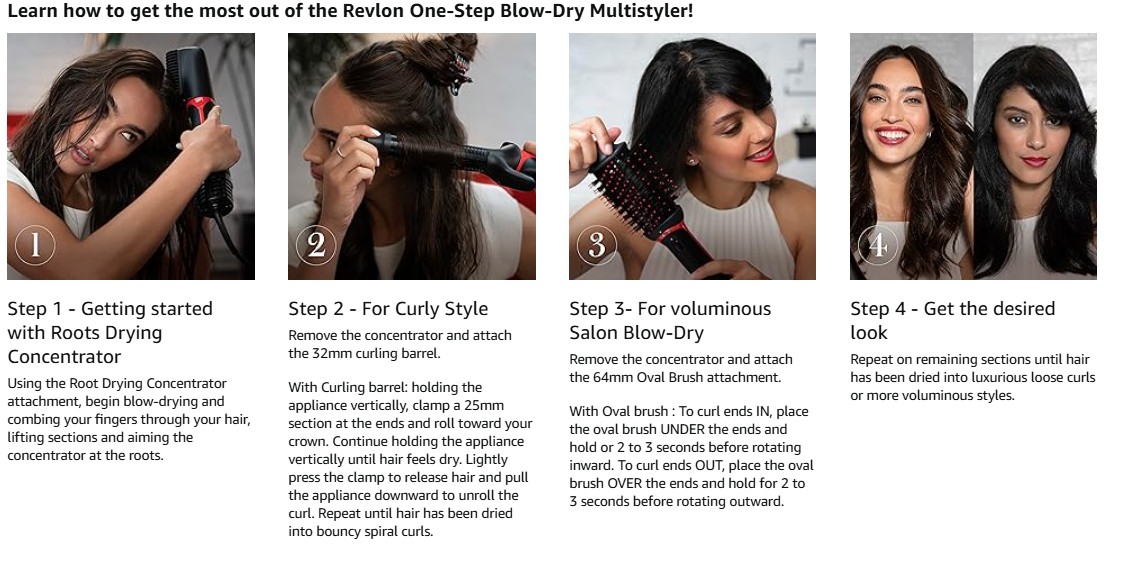 Learn how to get the most out of the Revlon One-Step Blow-Dry Multistyler!

1

Step 1 - Getting started with Roots Drying Concentrator

Using the Root Drying Concentrator attachment, begin blow-drying and combing your fingers through your hair, lifting sections and aiming the concentrator at the roots.

2

Step 2 - For Curly Style

Remove the concentrator and attach the 32mm curling barrel.

With Curling barrel: holding the appliance vertically, clamp a 25mm section at the ends and roll toward your crown. Continue holding the appliance vertically until hair feels dry. Lightly press the clamp to release hair and pull the appliance downward to unroll the curl. Repeat until hair has been dried into bouncy spiral curls.

3

Step 3- For voluminous Salon Blow-Dry

Remove the concentrator and attach the 64mm Oval Brush attachment.

With Oval brush : To curl ends IN, place the oval brush UNDER the ends and hold or 2 to 3 seconds before rotating inward. To curl ends OUT, place the oval brush OVER the ends and hold for 2 to 3 seconds before rotating outward.

4

Step 4 - Get the desired look

Repeat on remaining sections until hair has been dried into luxurious loose curls or more voluminous styles.