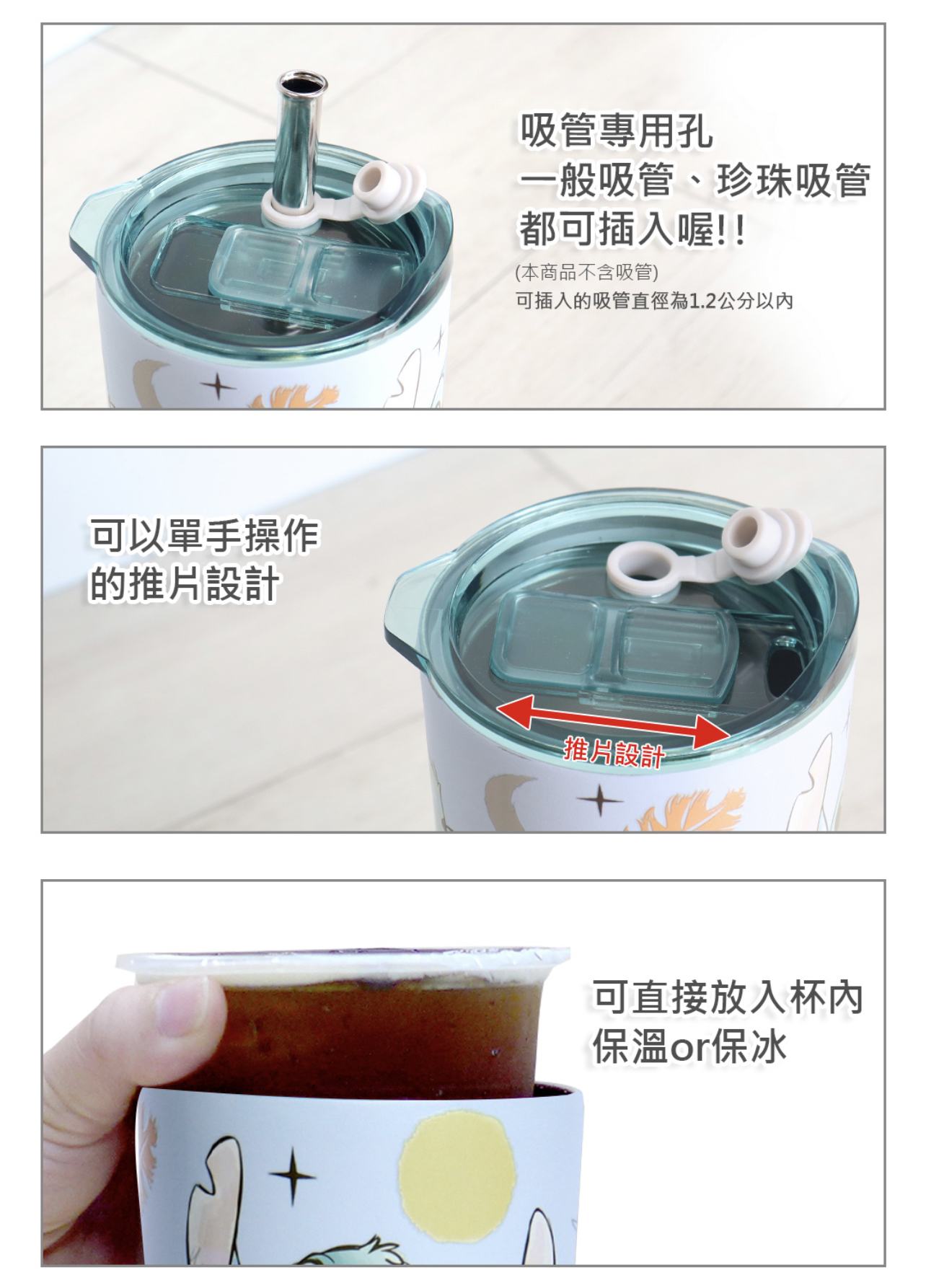 吸管專用孔
一般吸管、珍珠吸管
都可插入喔!!

(本商品不含吸管)
可插入的吸管直徑為1.2公分以內

可以單手操作
的推片設計

推片設計

可直接放入杯內
保溫or保冰