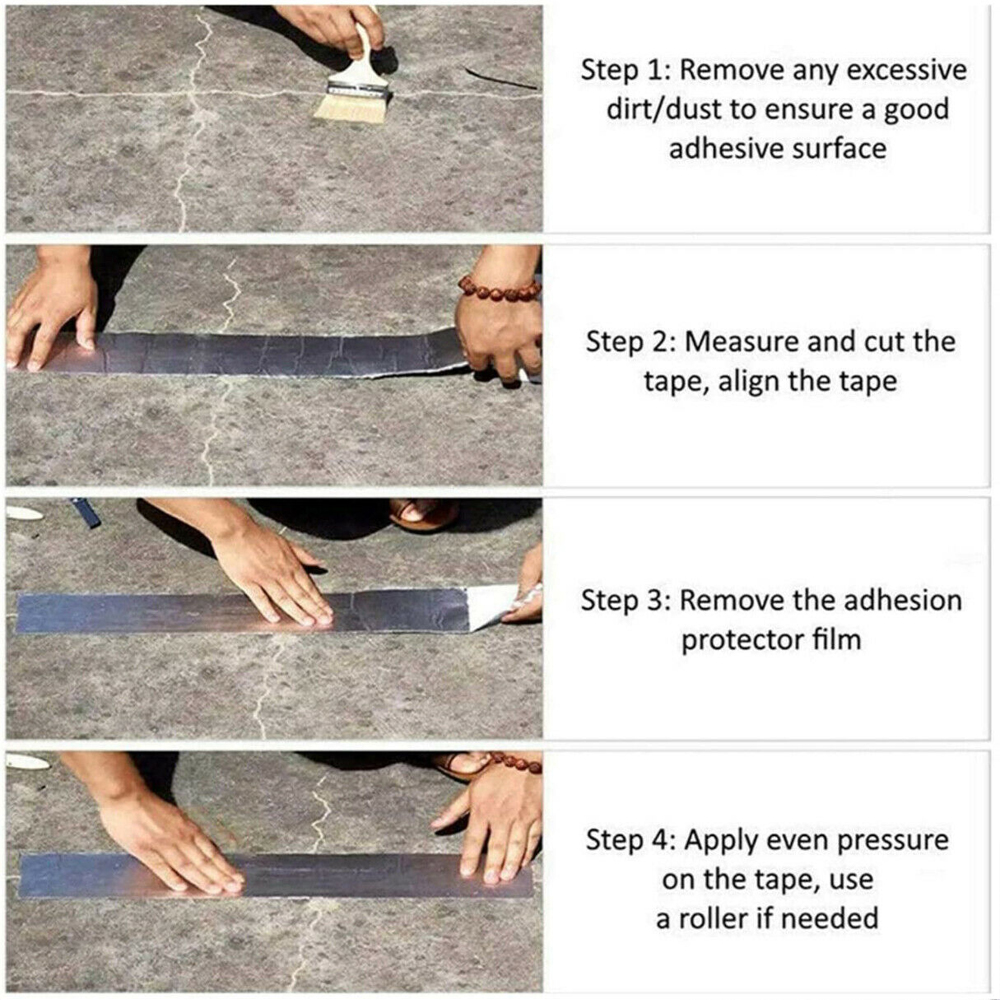 Step 1: Remove any excessive dirt/dust to ensure a good adhesive surface

Step 2: Measure and cut the tape, align the tape

Step 3: Remove the adhesion protector film

Step 4: Apply even pressure on the tape, use a roller if needed