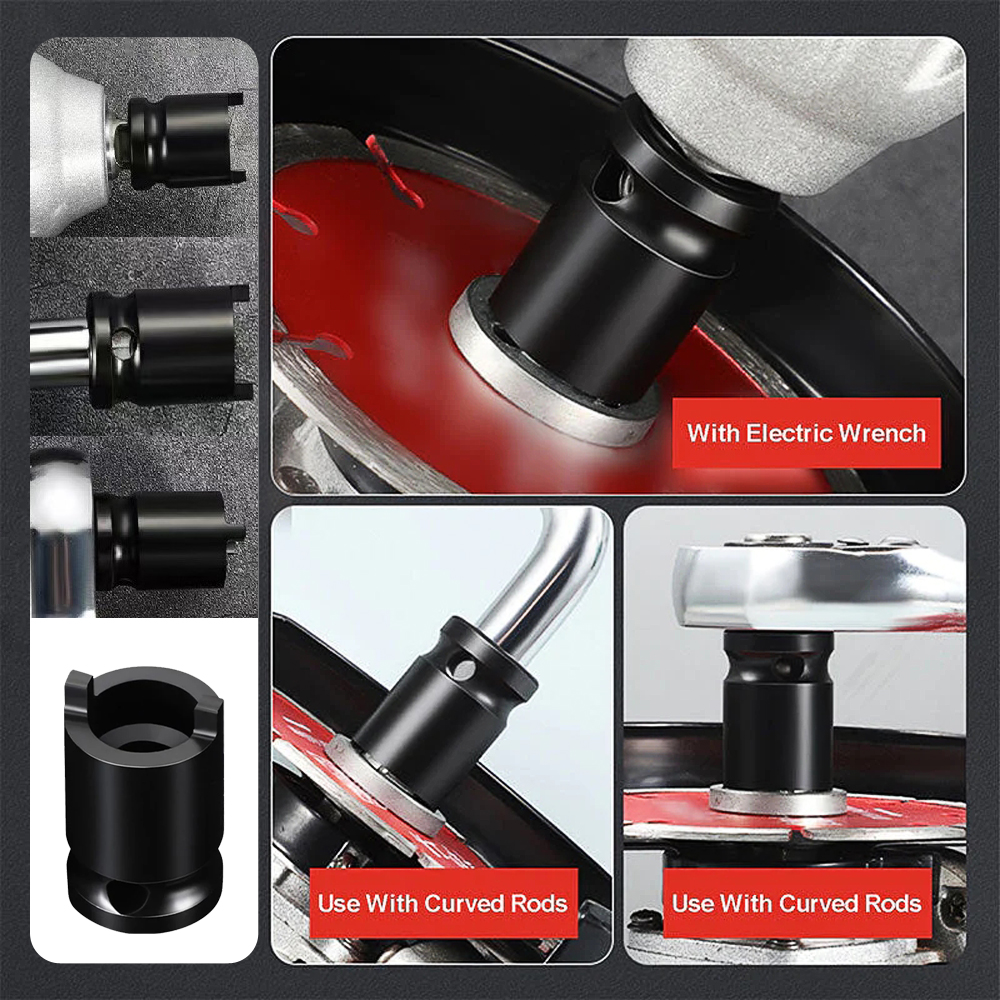 With Electric Wrench

Use With Curved Rods

Use With Curved Rods