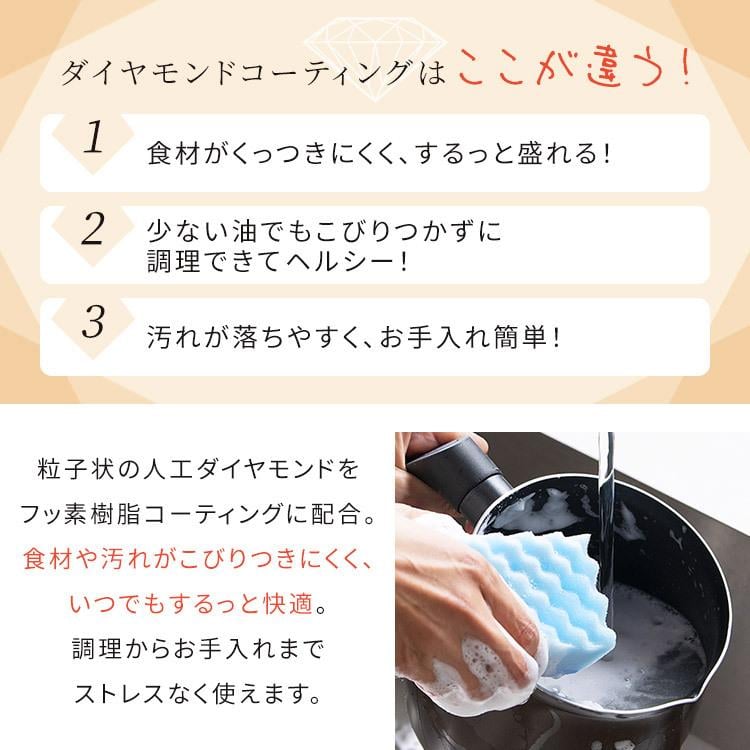 ダイヤモンドコーティングはここが違う！

1 食材がくっつきにくく、するっと盛れる！

2 少ない油でもこびりつかずに調理できてヘルシー！

3 汚れが落ちやすく、お手入れ簡単！

粒子状の人工ダイヤモンドをフッ素樹脂コーティングに配合。食材や汚れがこびりつきにくく、いつでもするっと快適。調理からお手入れまでストレスなく使えます。