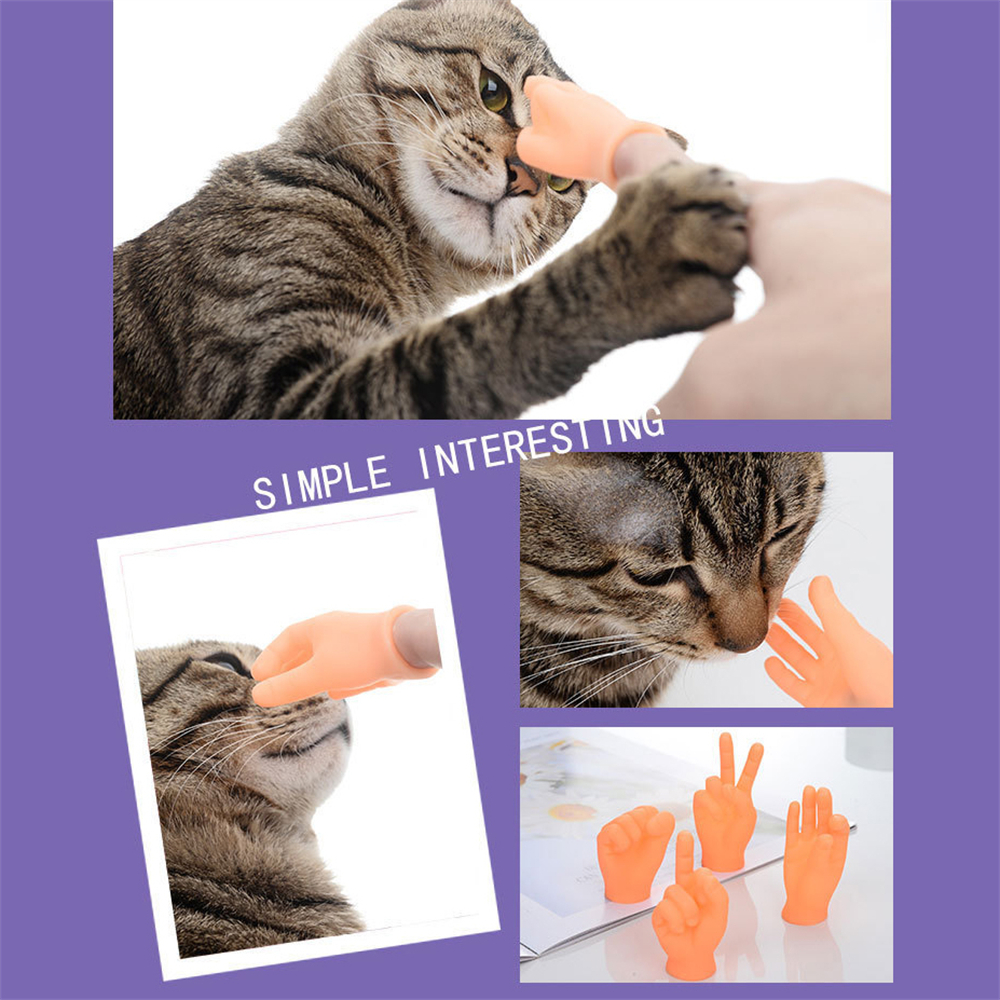 SIMPLE INTERESTING