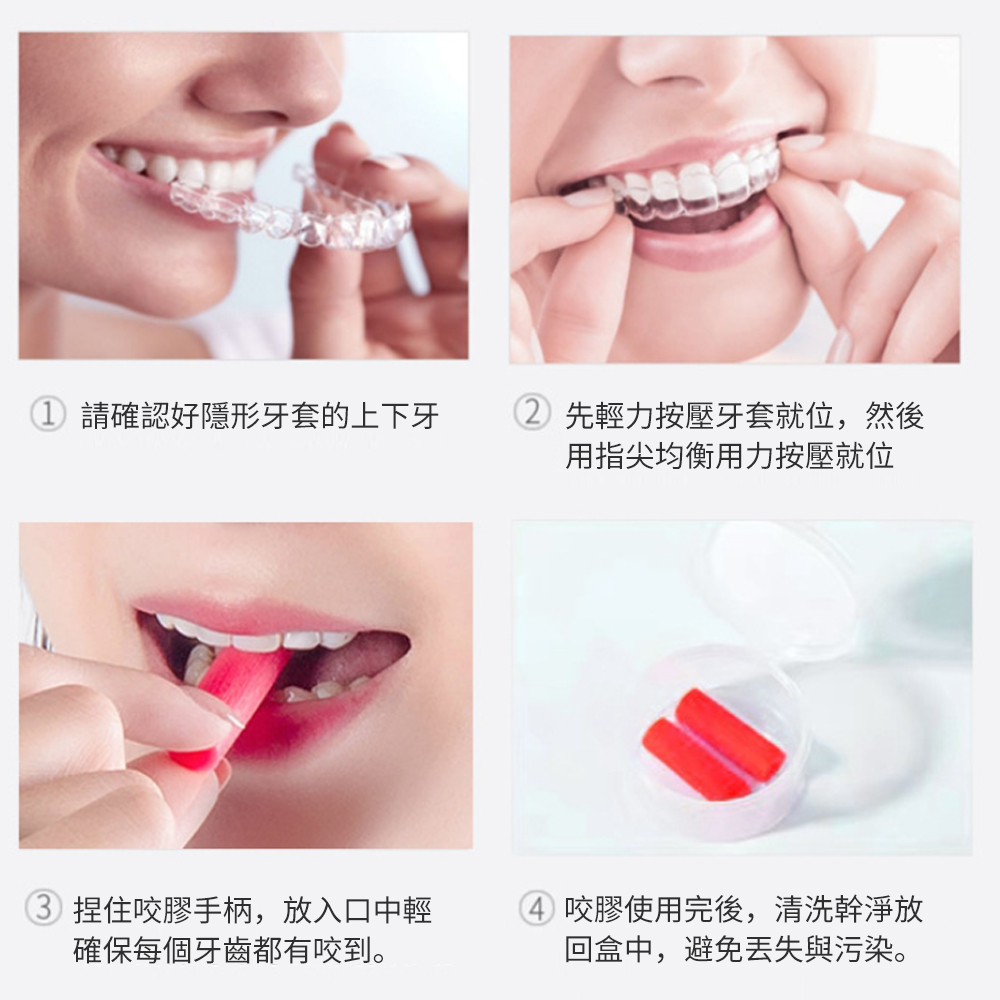 ① 請確認好隱形牙套的上下牙

② 先輕力按壓牙套就位，然後用指尖均衡用力按壓就位

③ 捏住咬膠手柄，放入口中輕確保每個牙齒都有咬到。

④ 咬膠使用完後，清洗幹淨放回盒中，避免丟失與污染。