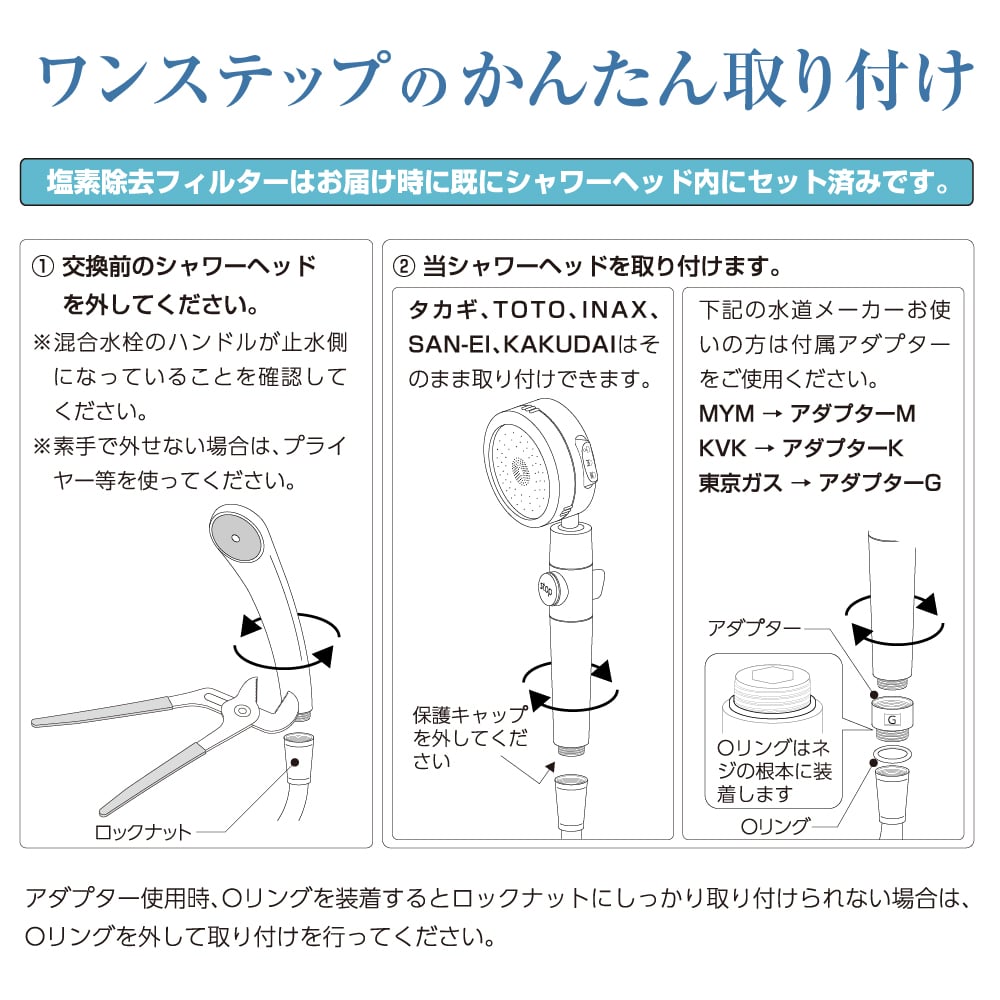 ワンステップのかんたん取り付け

塩素除去フィルターはお届け時に既にシャワーヘッド内にセット済みです。

① 交換前のシャワーヘッドを外してください。
※混合水栓のハンドルが止水側になっていることを確認してください。
※素手で外せない場合は、プライヤー等を使ってください。

ロックナット

② 当シャワーヘッドを取り付けます。

タカギ、TOTO、INAX、SAN-EI、KAKUDAIはそのまま取り付けできます。

stop

保護キャップを外してください

下記の水道メーカーお使いの方は付属アダプターをご使用ください。
MYM → アダプターM
KVK → アダプターK
東京ガス → アダプターG

アダプター

G

Oリングはネジの根本に装着します

Oリング

アダプター使用時、Oリングを装着するとロックナットにしっかり取り付けられない場合は、Oリングを外して取り付けを行ってください。