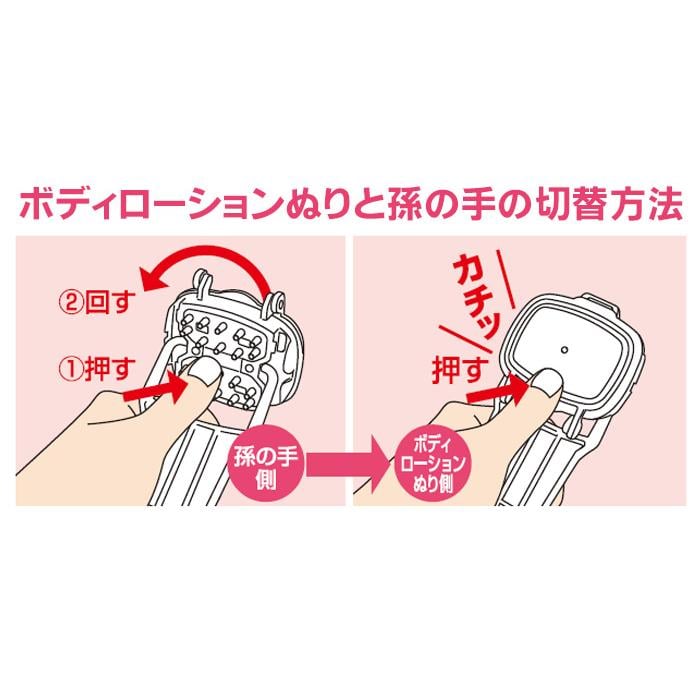 ボディローションぬりと孫の手の切替方法

②回す

①押す

孫の手側

カチッ

押す

ボディローションぬり側