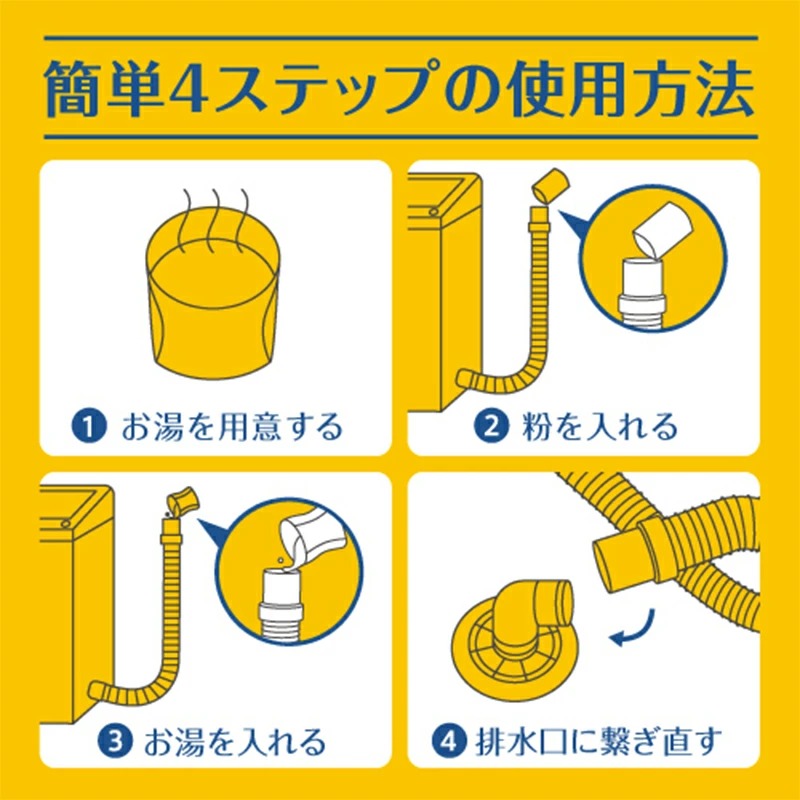 簡単4ステップの使用方法

1 お湯を用意する

2 粉を入れる

3 お湯を入れる

4 排水口に繋ぎ直す