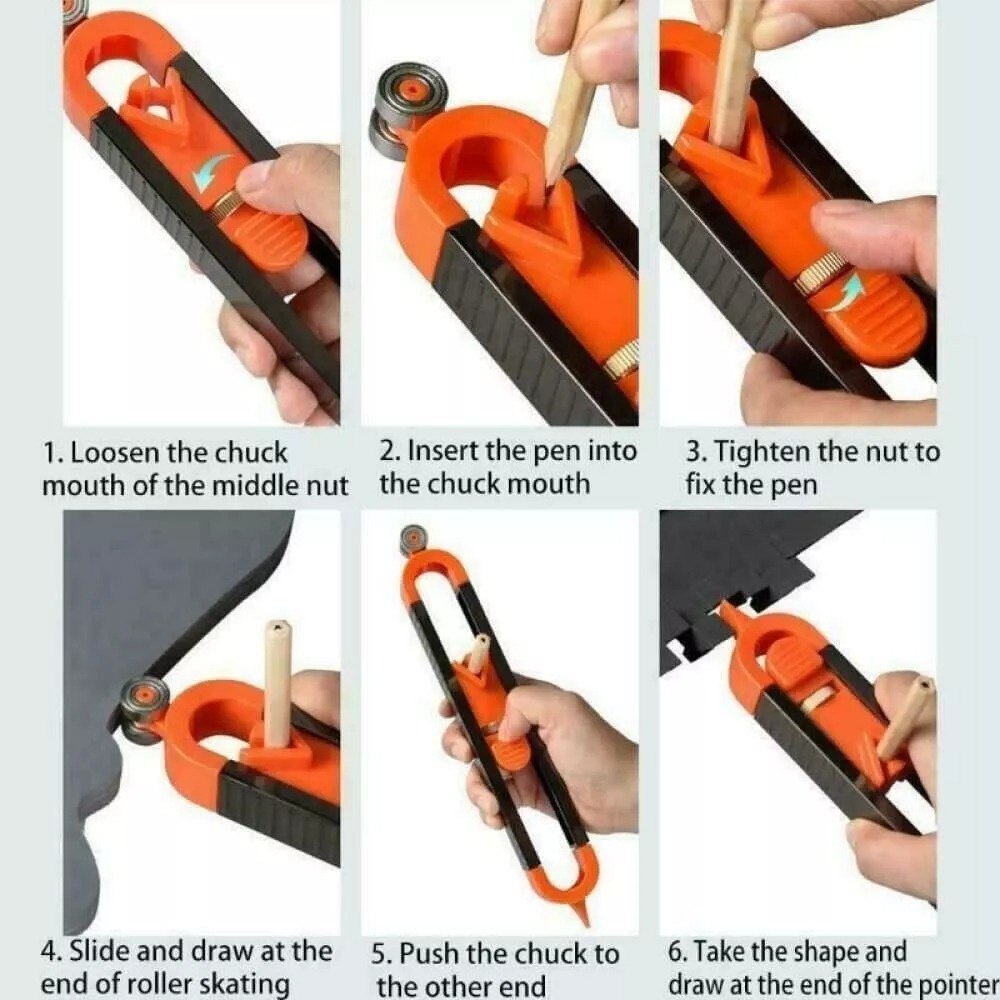 1. Loosen the chuck mouth of the middle nut

2. Insert the pen into the chuck mouth

3. Tighten the nut to fix the pen

4. Slide and draw at the end of roller skating

5. Push the chuck to the other end

6. Take the shape and draw at the end of the pointer