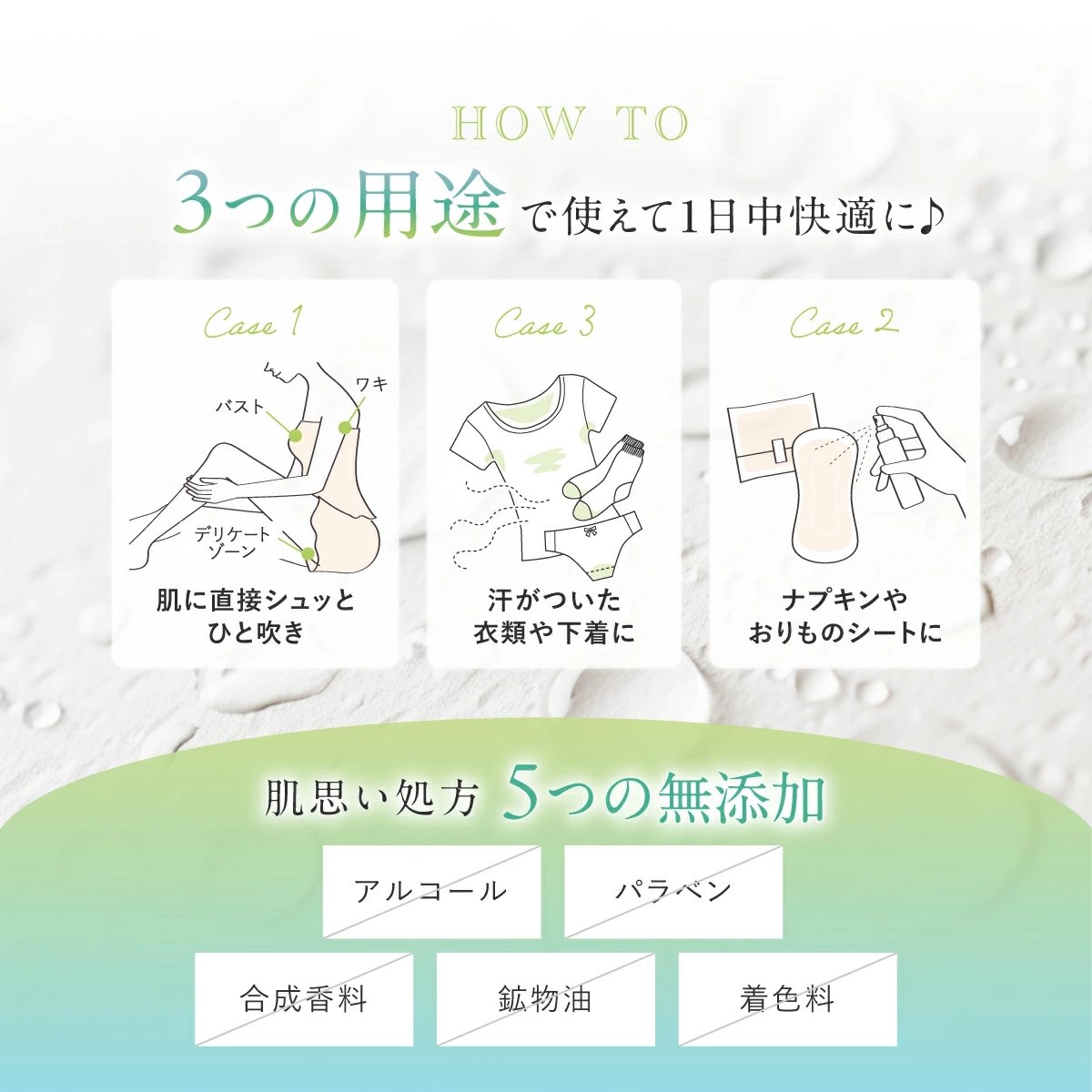 HOW TO

3つの用途で使えて1日中快適に♪

Case 1

バスト

ワキ

デリケートゾーン

肌に直接シュッとひと吹き

Case 3

汗がついた衣類や下着に

Case 2

ナプキンやおりものシートに

肌思い処方 5つの無添加

アルコール

パラベン

合成香料

鉱物油

着色料