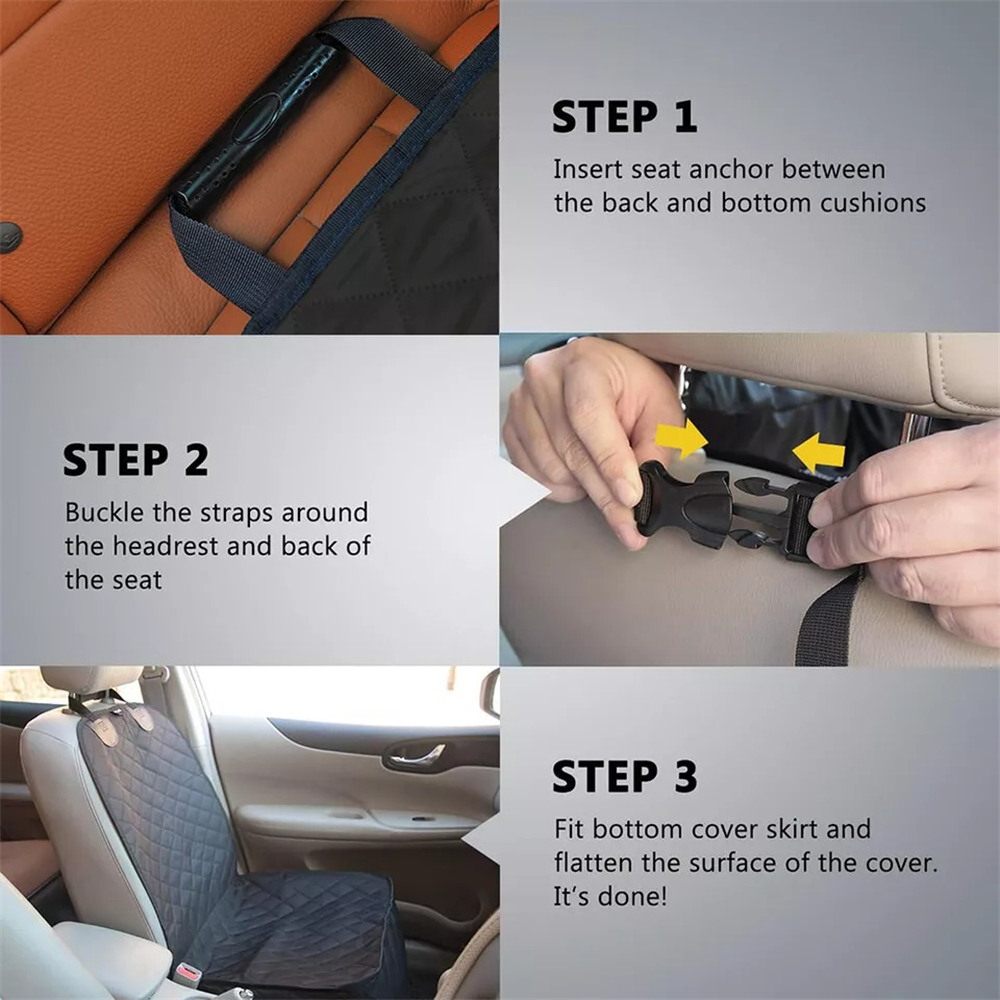 STEP 1

Insert seat anchor between the back and bottom cushions

STEP 2

Buckle the straps around the headrest and back of the seat

STEP 3

Fit bottom cover skirt and flatten the surface of the cover. It's done!