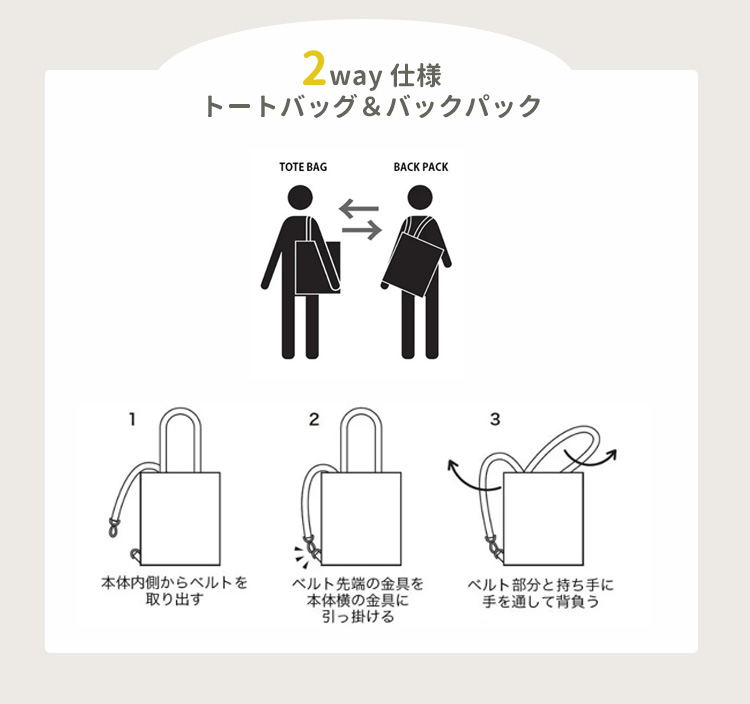 2way 仕様
トートバッグ＆バックパック

TOTE BAG

BACK PACK

1

本体内側からベルトを取り出す

2

ベルト先端の金具を本体横の金具に引っ掛ける

3

ベルト部分と持ち手に手を通して背負う