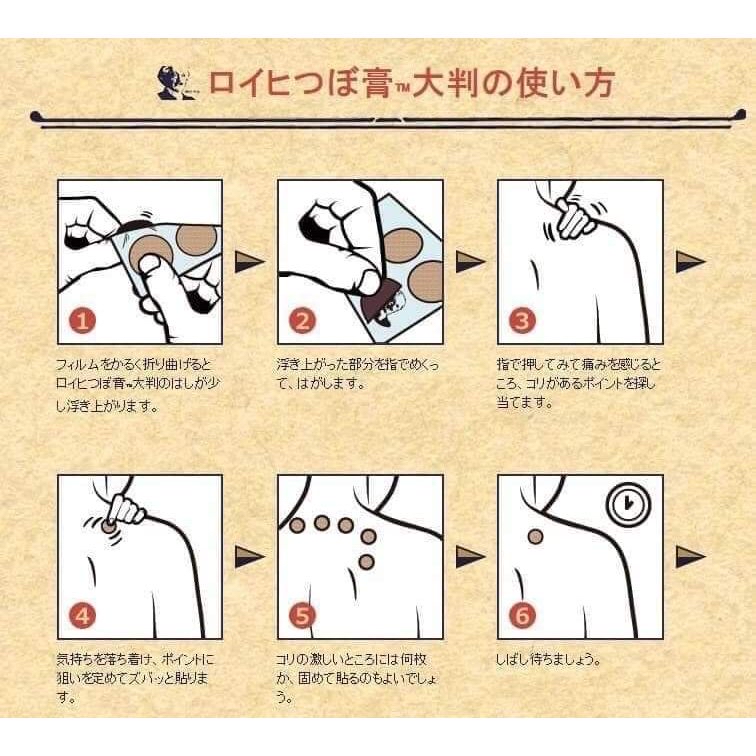 ロイヒつぼ膏™大判の使い方

1

フィルムをかるく折り曲げるとロイヒつぼ膏™大判のはしが少し浮き上がります。

2

浮き上がった部分を指でめくって、はがします。

3

指で押してみて痛みを感じるところ、コリがあるポイントを探し当てます。

4

気持ちを落ち着け、ポイントに狙いを定めてズバッと貼ります。

5

コリの激しいところには何枚か、固めて貼るのもよいでしょう。

6

しばし待ちましょう。