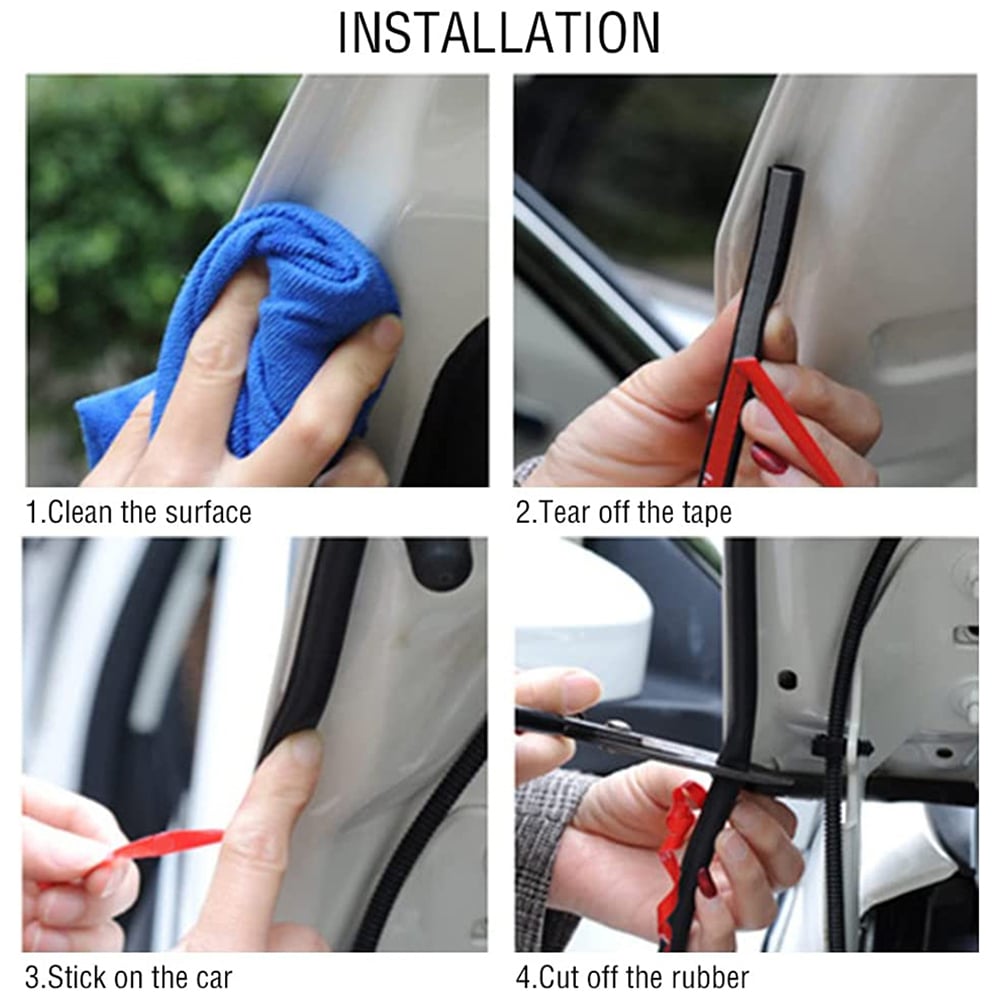 INSTALLATION

1.Clean the surface

2.Tear off the tape

3.Stick on the car

4.Cut off the rubber