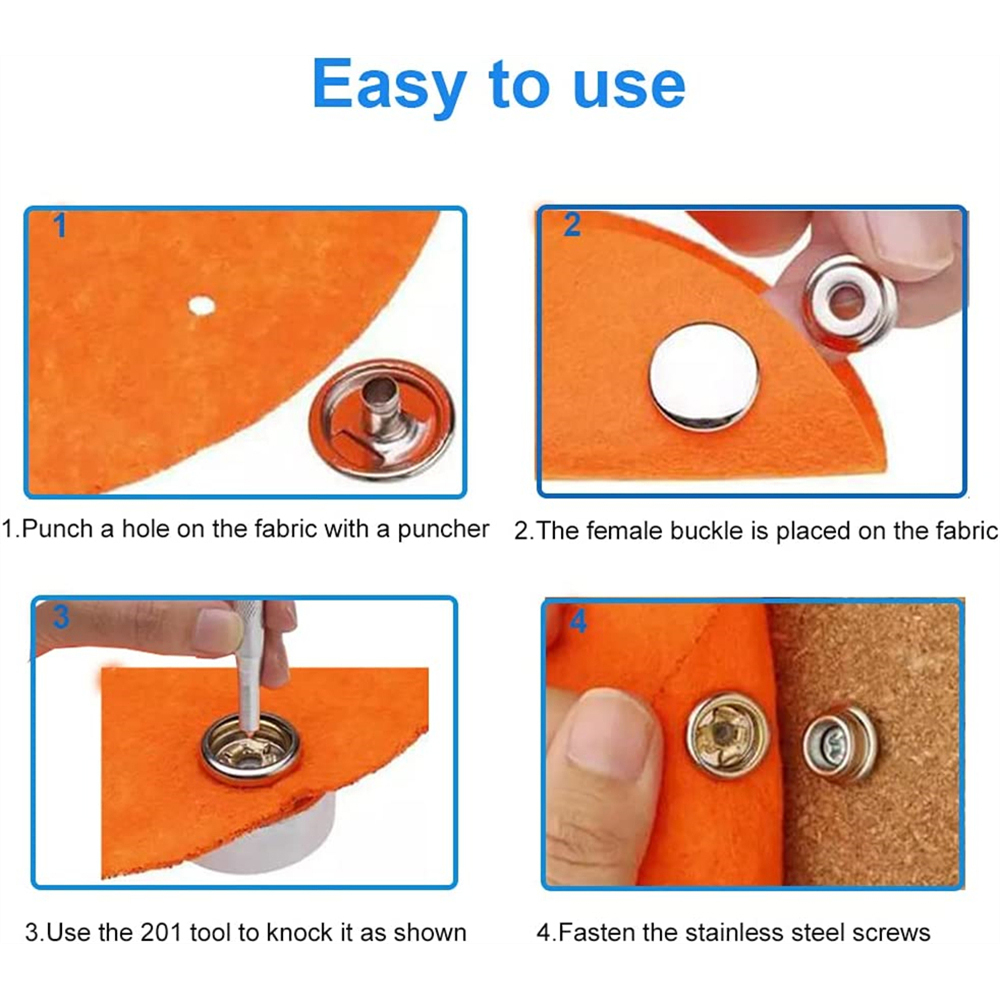 Easy to use

1

1.Punch a hole on the fabric with a puncher

2

2.The female buckle is placed on the fabric

3

3.Use the 201 tool to knock it as shown

4

4.Fasten the stainless steel screws