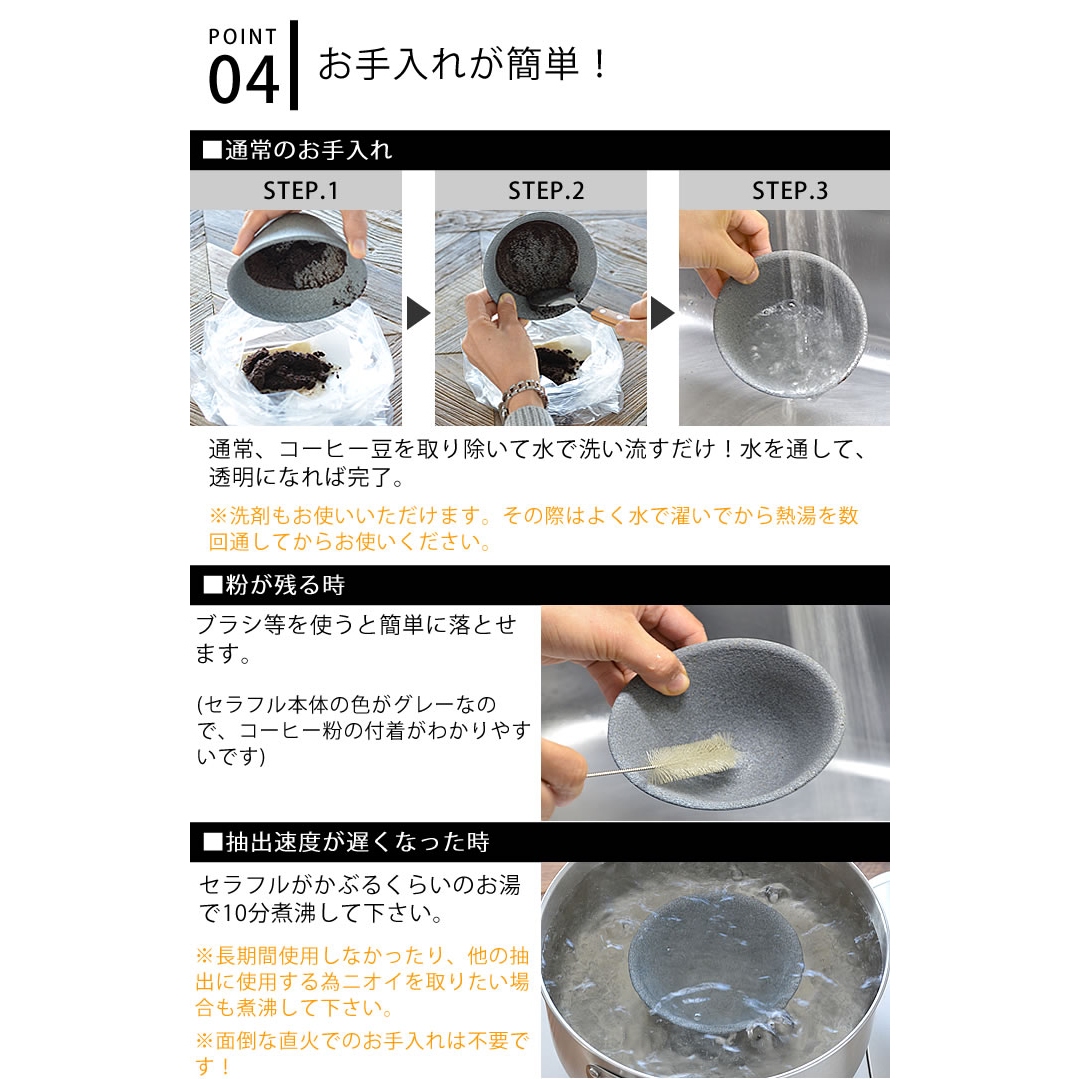 POINT
04
お手入れが簡単！

■通常のお手入れ

STEP.1

STEP.2

STEP.3

通常、コーヒー豆を取り除いて水で洗い流すだけ！水を通して、透明になれば完了。

※洗剤もお使いいただけます。その際はよく水で濯いでから熱湯を数回通してからお使いください。

■粉が残る時

ブラシ等を使うと簡単に落とせます。

(セラフル本体の色がグレーなので、コーヒー粉の付着がわかりやすいです)

■抽出速度が遅くなった時

セラフルがかぶるくらいのお湯で10分煮沸して下さい。

※長期間使用しなかったり、他の抽出に使用する為ニオイを取りたい場合も煮沸して下さい。

※面倒な直火でのお手入れは不要です！