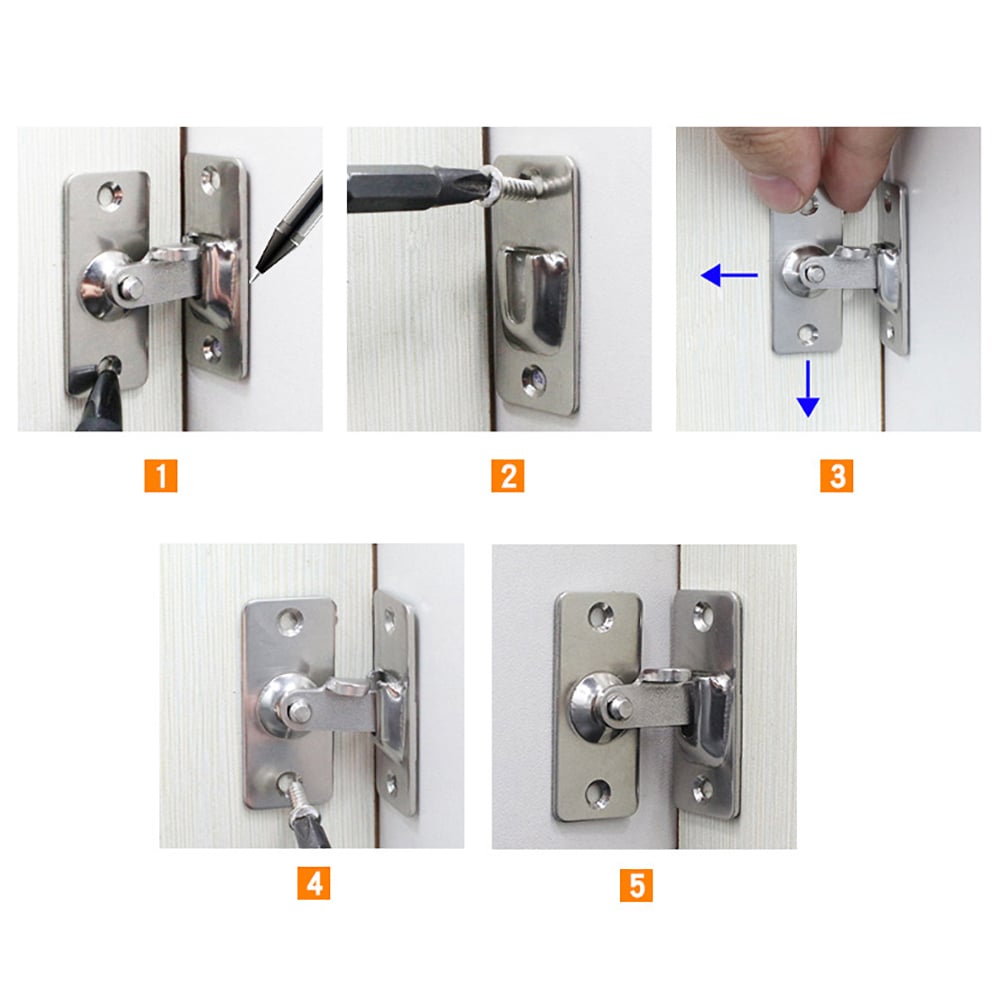 1

2

3

4

5