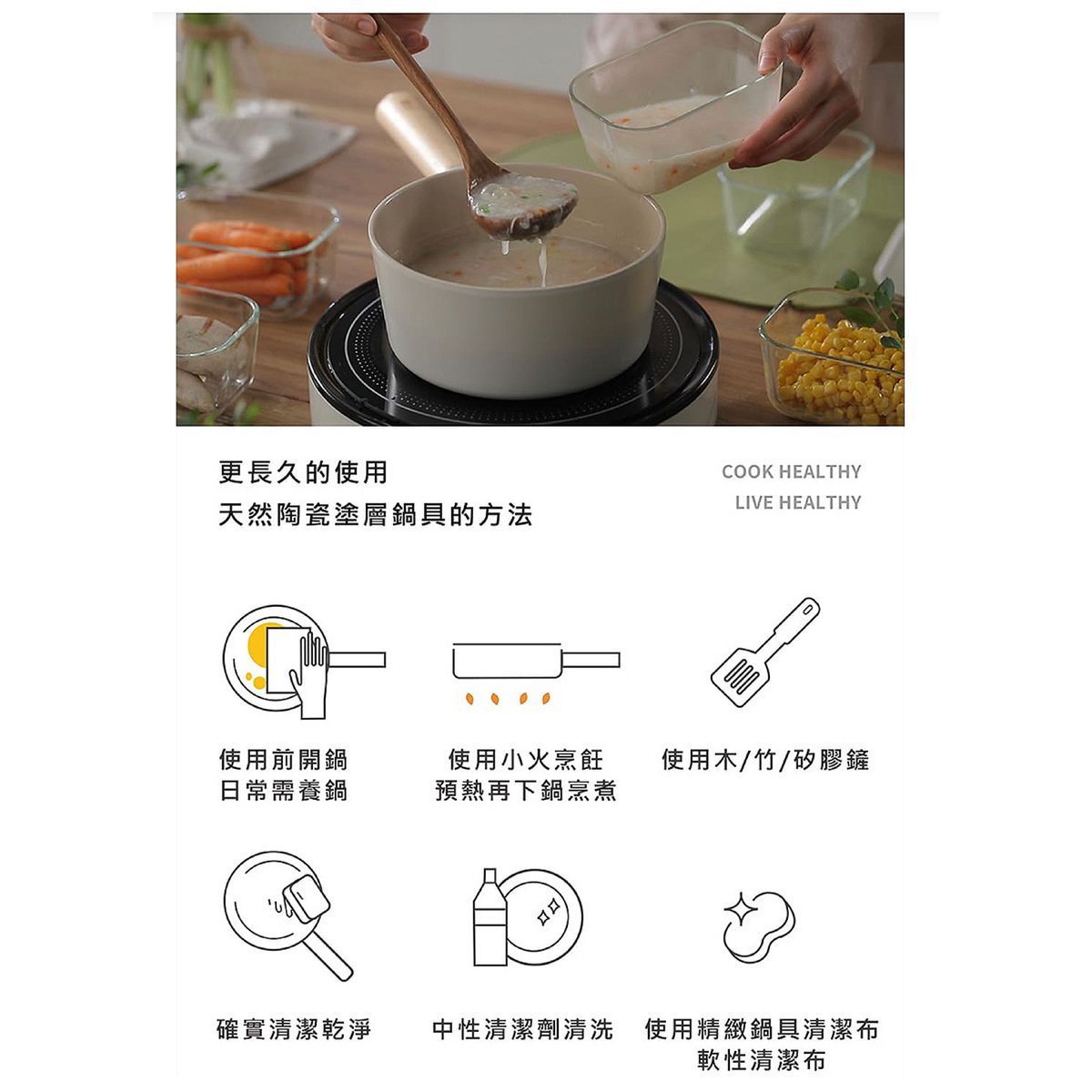 更長久的使用
天然陶瓷塗層鍋具的方法

COOK HEALTHY
LIVE HEALTHY

使用前開鍋
日常需養鍋

使用小火烹飪
預熱再下鍋烹煮

使用木/竹/矽膠鏟

確實清潔乾淨

中性清潔劑清洗

使用精緻鍋具清潔布
軟性清潔布