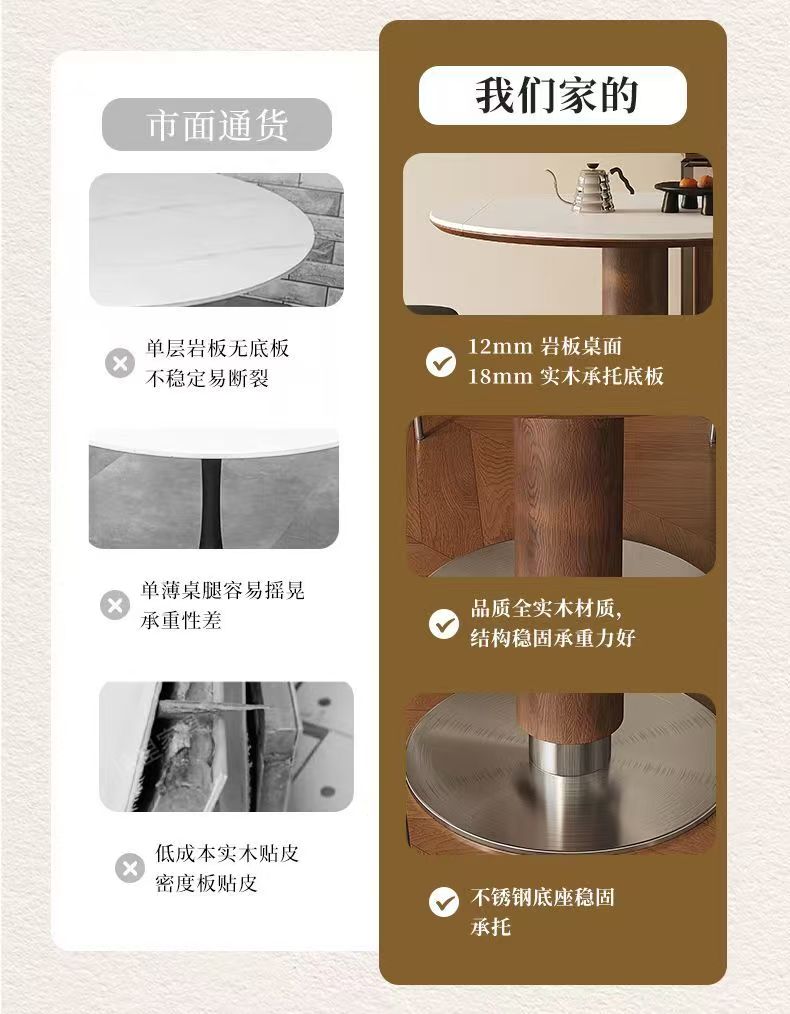 市面通货

单层岩板无底板
不稳定易断裂

单薄桌腿容易摇晃
承重性差

低成本实木贴皮
密度板贴皮

我们家的

12mm 岩板桌面
18mm 实木承托底板

品质全实木材质,
结构稳固承重力好

不锈钢底座稳固
承托