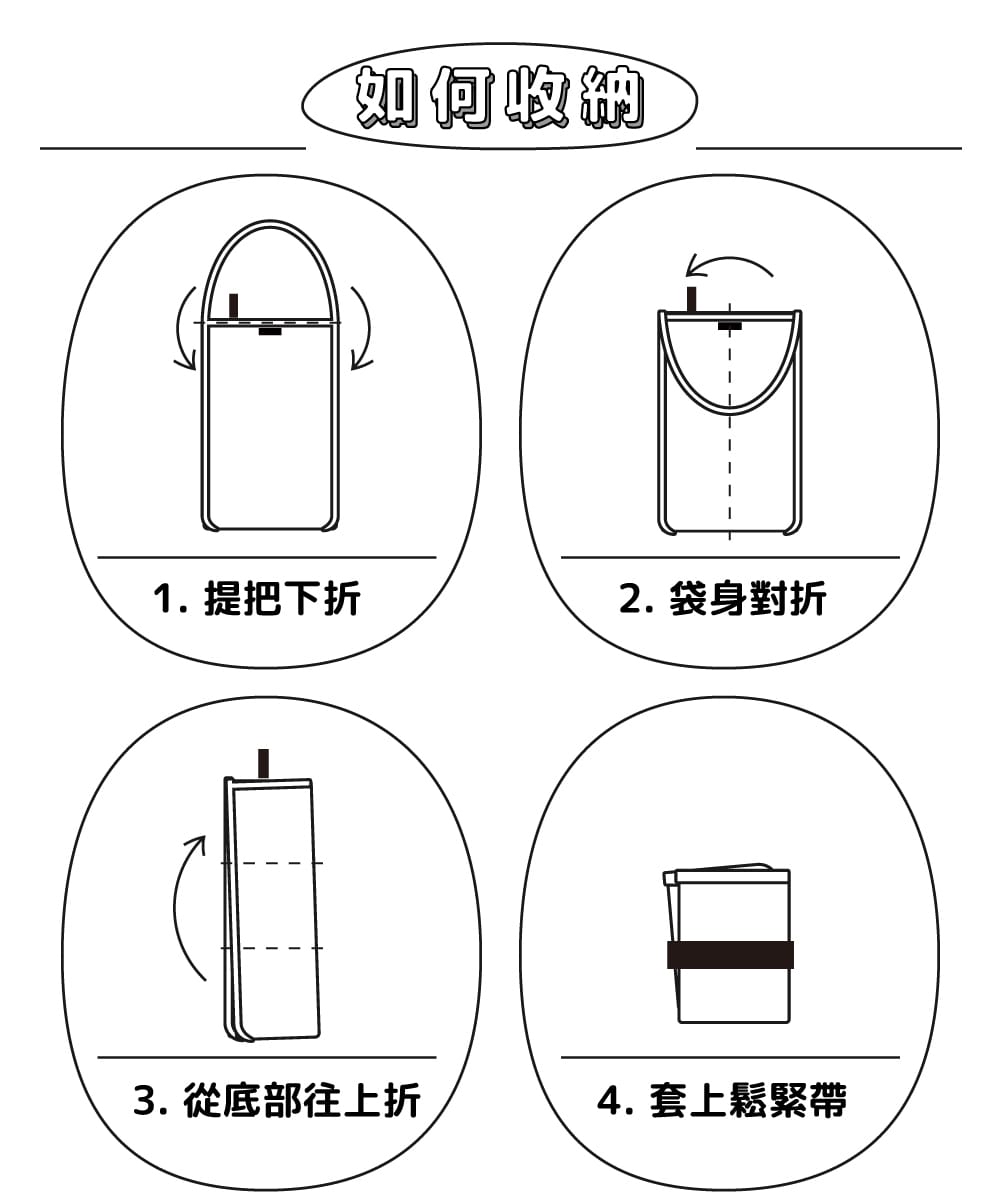 如何收納

1. 提把下折

2. 袋身對折

3. 從底部往上折

4. 套上鬆緊帶