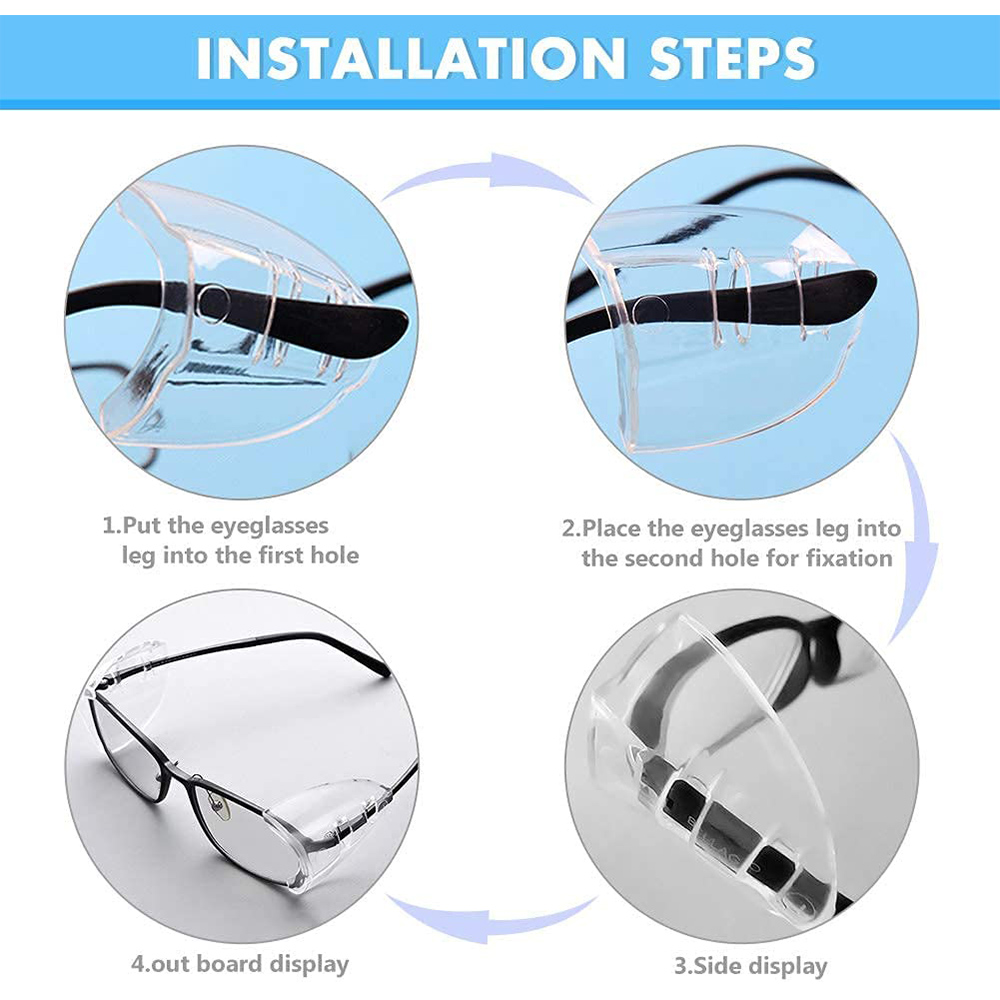 INSTALLATION STEPS

1.Put the eyeglasses leg into the first hole

2.Place the eyeglasses leg into the second hole for fixation

4.out board display

3.Side display