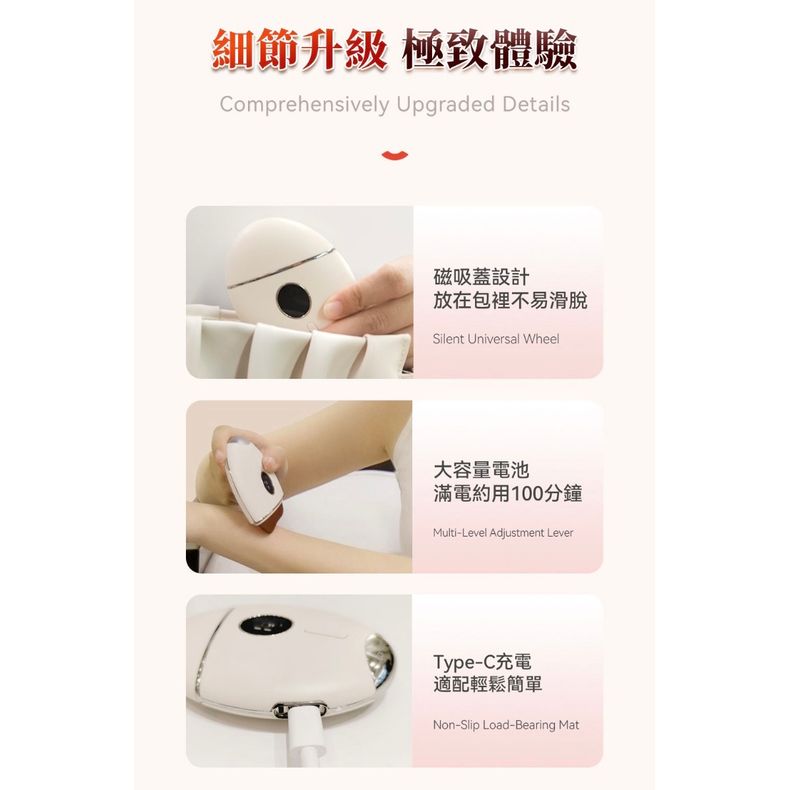 細節升級 極致體驗

Comprehensively Upgraded Details

磁吸蓋設計
放在包裡不易滑脫

Silent Universal Wheel

大容量電池
滿電約用100分鐘

Multi-Level Adjustment Lever

Type-C充電
適配輕鬆簡單

Non-Slip Load-Bearing Mat