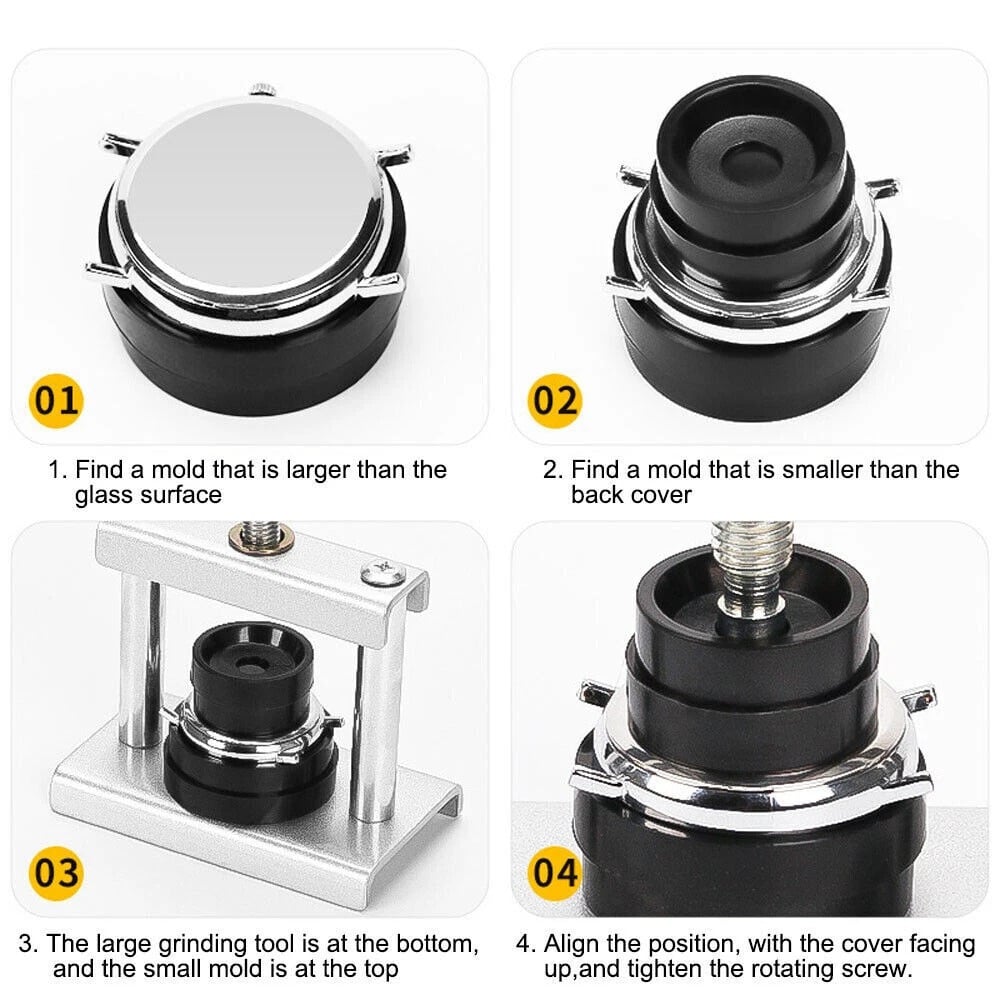 01

1. Find a mold that is larger than the glass surface

02

2. Find a mold that is smaller than the back cover

03

3. The large grinding tool is at the bottom, and the small mold is at the top

04

4. Align the position, with the cover facing up,and tighten the rotating screw.