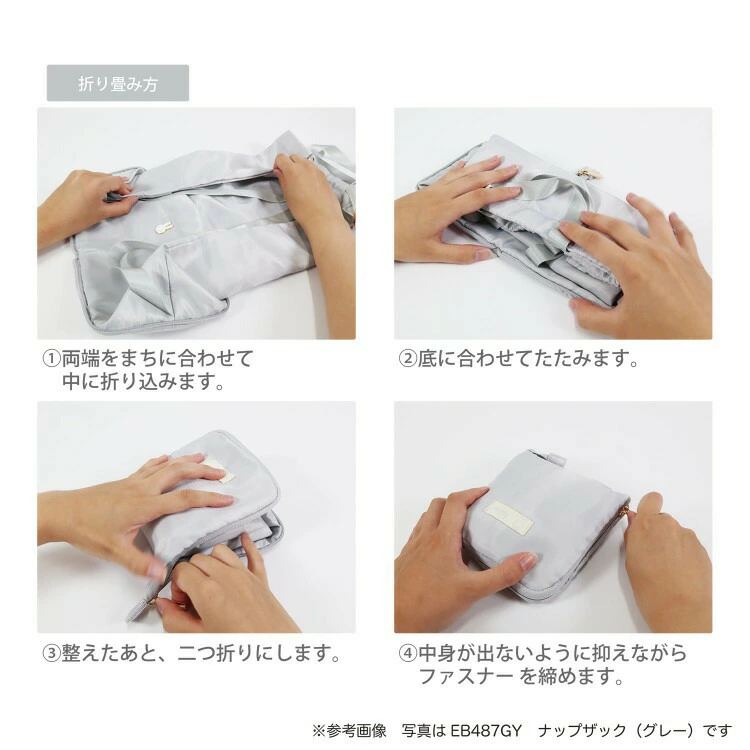 折り畳み方

①両端をまちに合わせて中に折り込みます。

②底に合わせてたたみます。

③整えたあと、二つ折りにします。

④中身が出ないように抑えながらファスナー を締めます。

※参考画像　写真は EB487GY　ナップザック（グレー）です