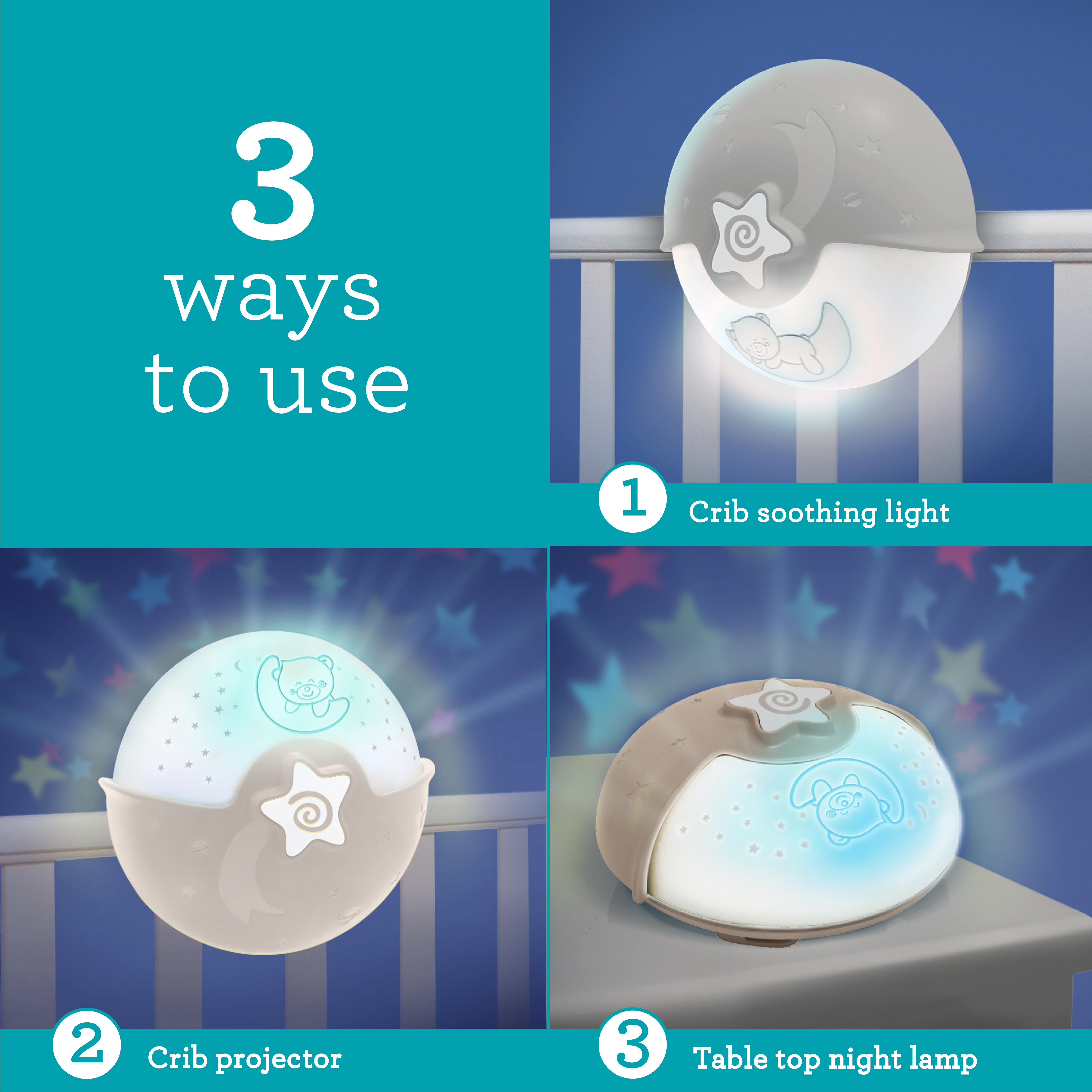 3 ways to use

1 Crib soothing light

2 Crib projector

3 Table top night lamp