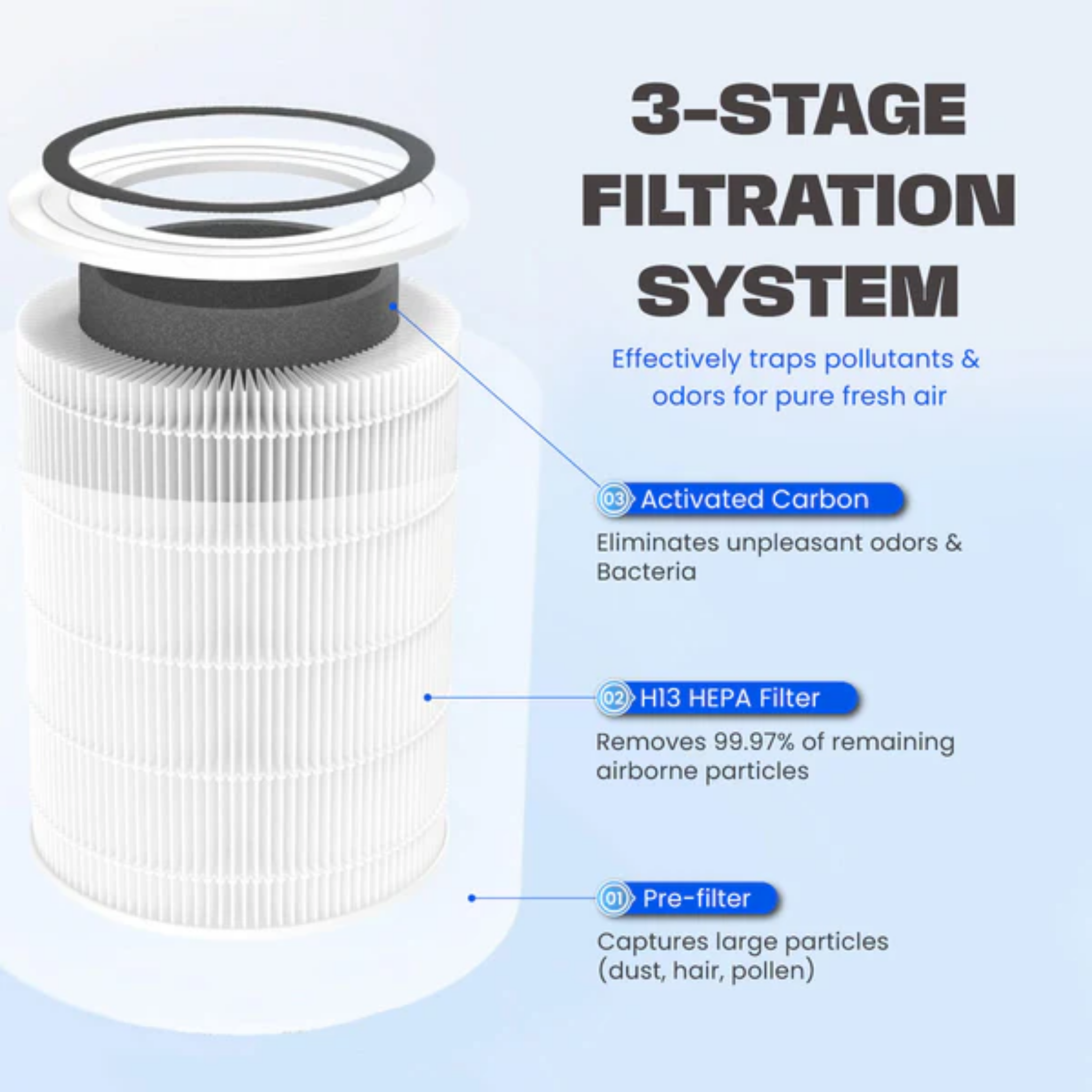 3-STAGE FILTRATION SYSTEM

Effectively traps pollutants & odors for pure fresh air

03 Activated Carbon

Eliminates unpleasant odors & Bacteria

02 H13 HEPA Filter

Removes 99.97% of remaining airborne particles

01 Pre-filter

Captures large particles (dust, hair, pollen)