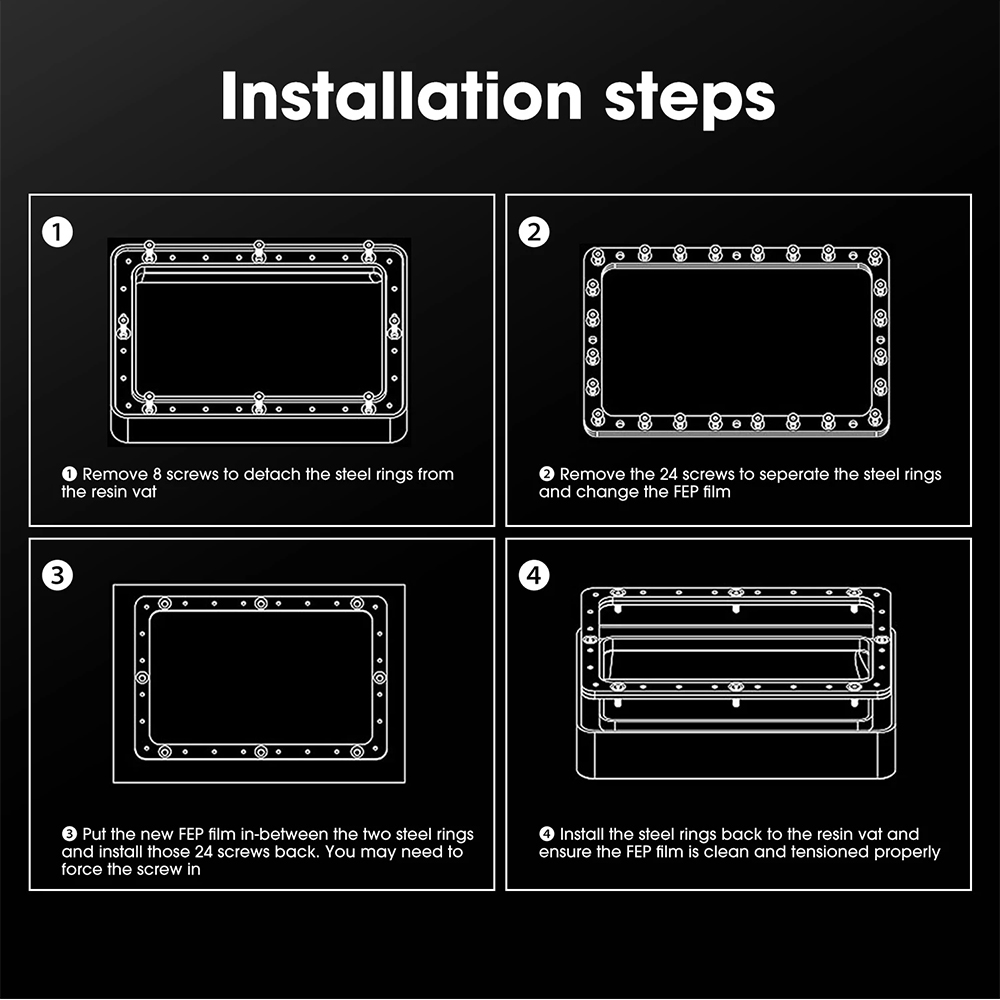 Installation steps

1

❶ Remove 8 screws to detach the steel rings from the resin vat

2

❷ Remove the 24 screws to seperate the steel rings and change the FEP film

3

❸ Put the new FEP film in-between the two steel rings and install those 24 screws back. You may need to force the screw in

4

❹ Install the steel rings back to the resin vat and ensure the FEP film is clean and tensioned properly