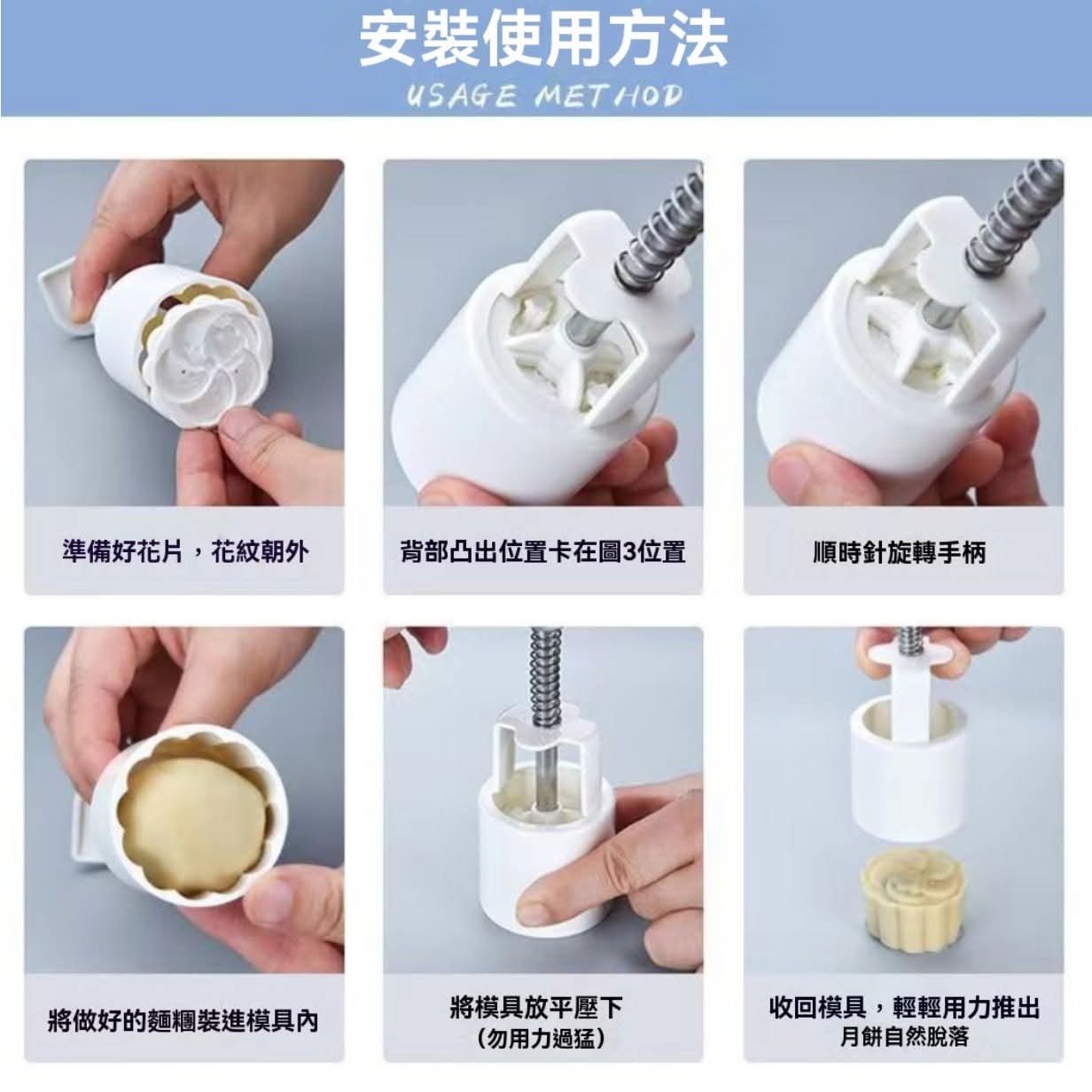 安裝使用方法
USAGE METHOD

準備好花片，花紋朝外

背部凸出位置卡在圖3位置

順時針旋轉手柄

將做好的麵糰裝進模具內

將模具放平壓下
（勿用力過猛）

收回模具，輕輕用力推出
月餅自然脫落