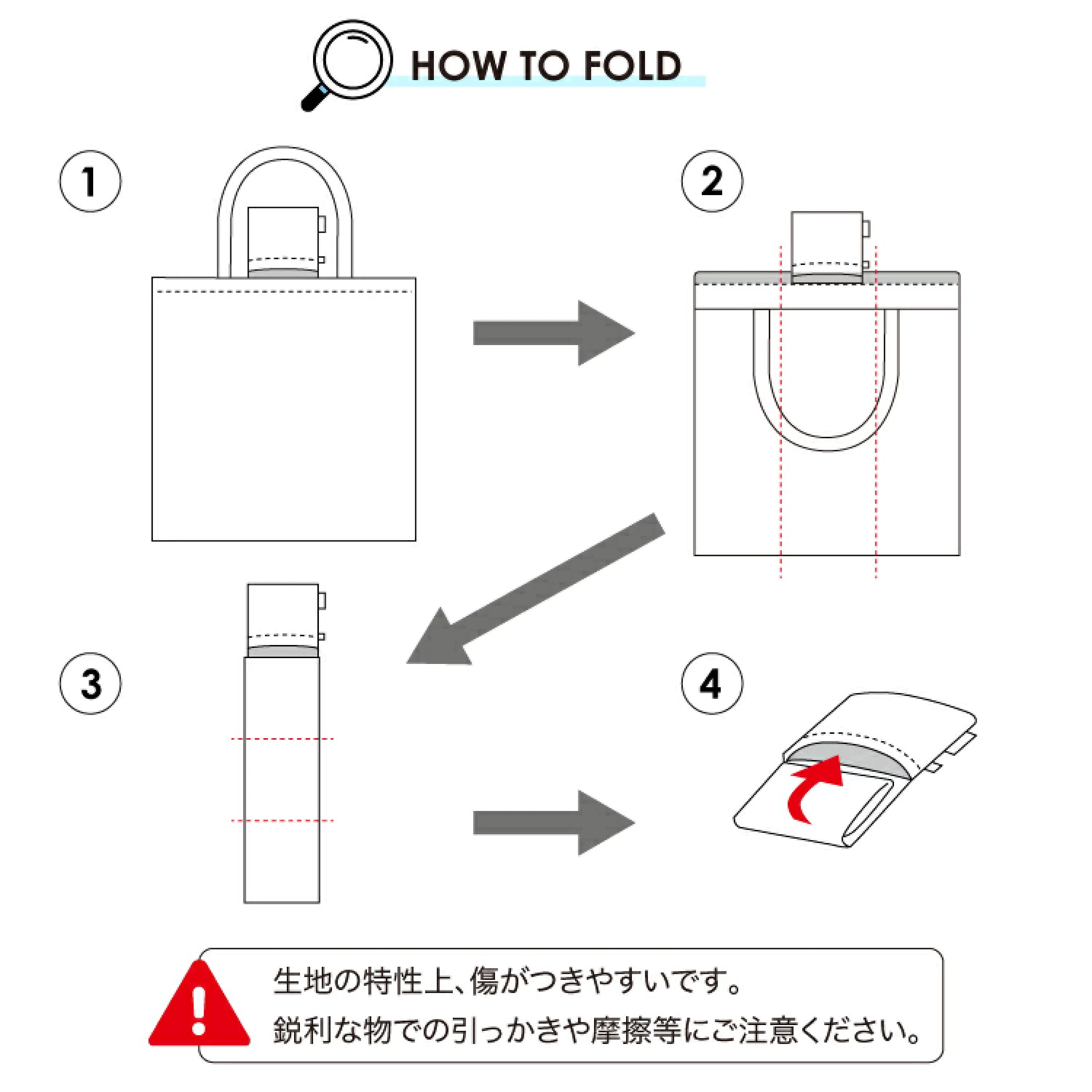 HOW TO FOLD

1

2

3

4

生地の特性上、傷がつきやすいです。
鋭利な物での引っかきや摩擦等にご注意ください。